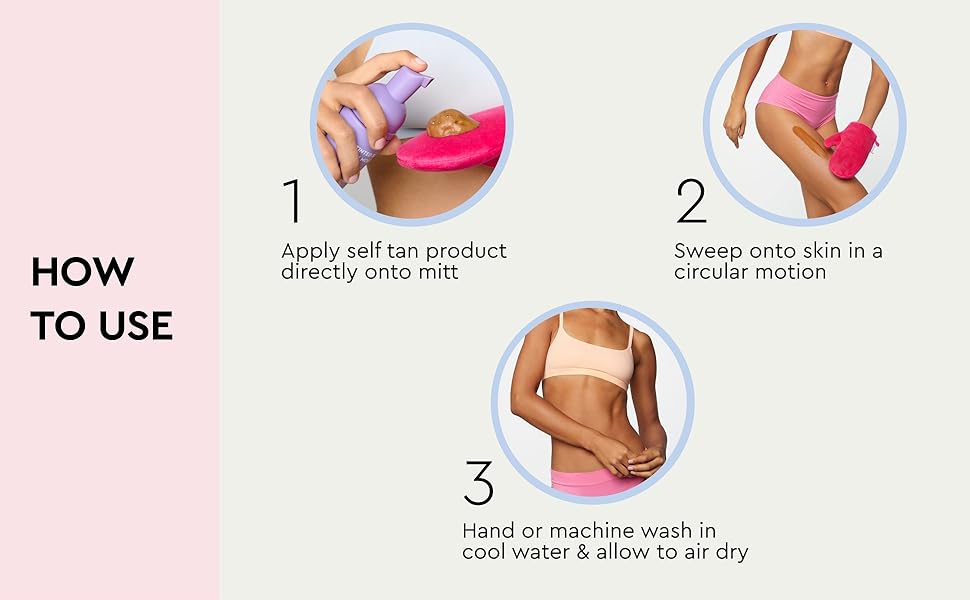 HOW TO USE

1
Apply self tan product directly onto mitt

2
Sweep onto skin in a circular motion

3
Hand or machine wash in cool water & allow to air dry