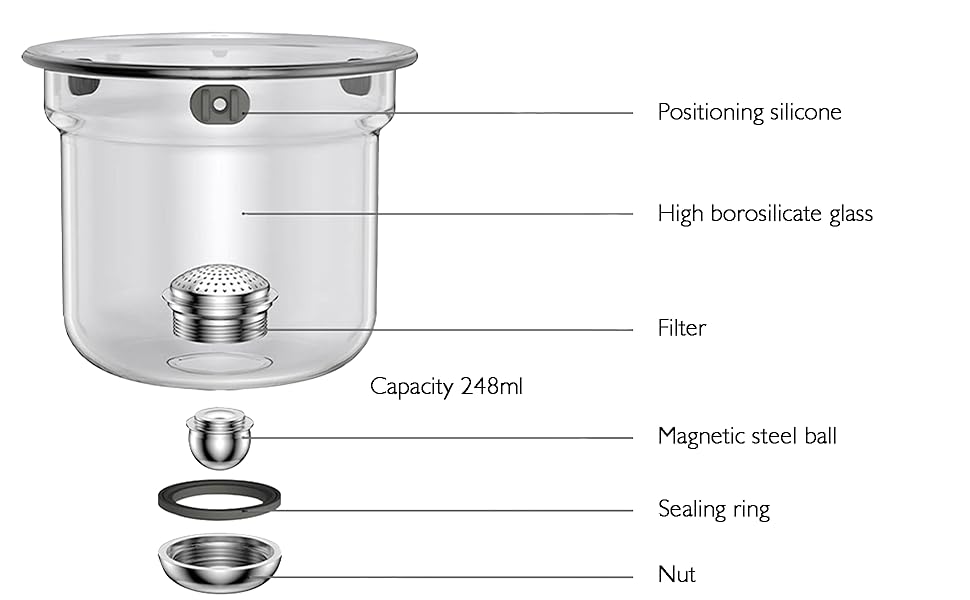 Positioning silicone

High borosilicate glass

Filter

Capacity 248ml

Magnetic steel ball

Sealing ring

Nut