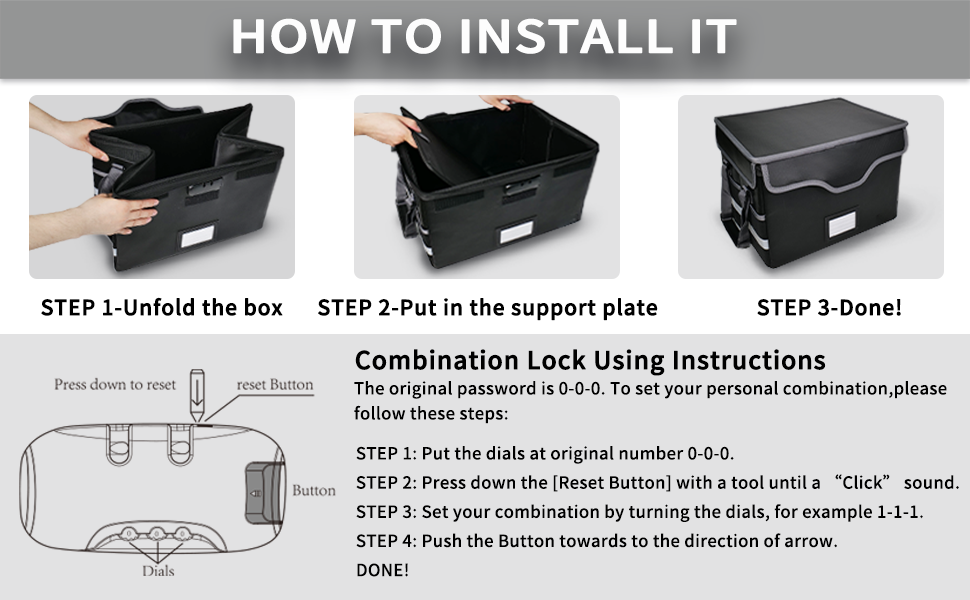 HOW TO INSTALL IT

STEP 1-Unfold the box

STEP 2-Put in the support plate

STEP 3-Done!

Press down to reset

reset Button

Button

Dials

Combination Lock Using Instructions

The original password is 0-0-0. To set your personal combination,please follow these steps:

STEP 1: Put the dials at original number 0-0-0.

STEP 2: Press down the [Reset Button] with a tool until a “Click” sound.

STEP 3: Set your combination by turning the dials, for example 1-1-1.

STEP 4: Push the Button towards to the direction of arrow.

DONE!