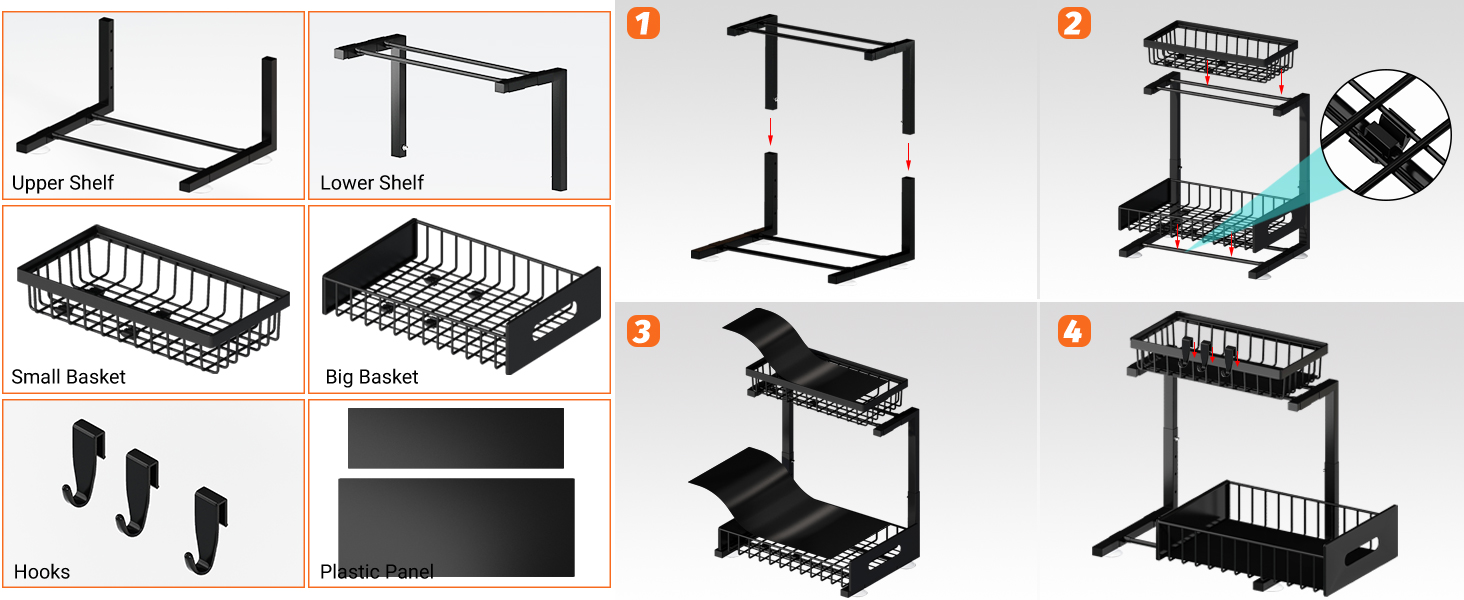 Upper Shelf

Lower Shelf

Small Basket

Big Basket

Hooks

Plastic Panel

1

2

3

4