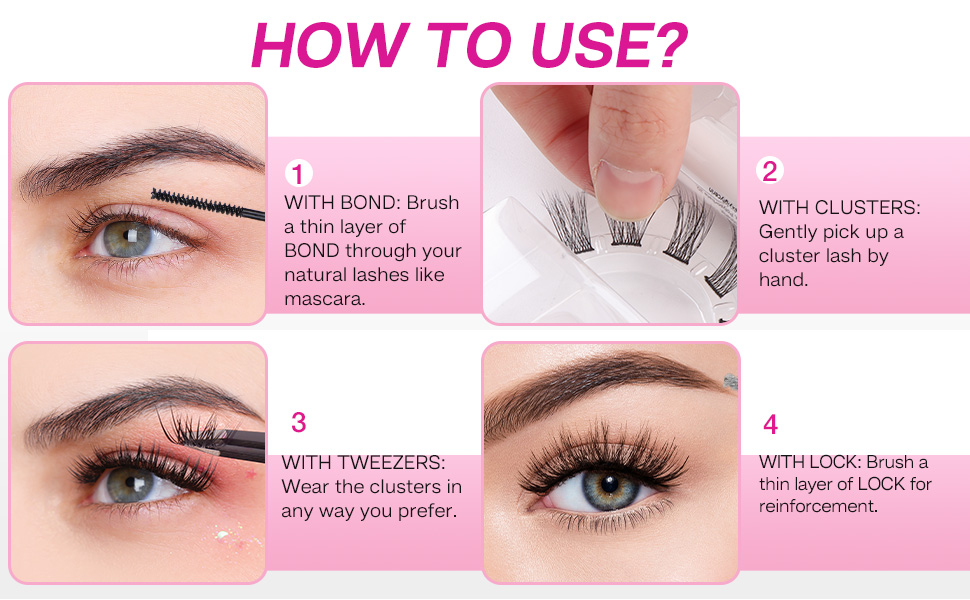 HOW TO USE?

1
WITH BOND: Brush a thin layer of BOND through your natural lashes like mascara.

2
WITH CLUSTERS: Gently pick up a cluster lash by hand.

3
WITH TWEEZERS: Wear the clusters in any way you prefer.

4
WITH LOCK: Brush a thin layer of LOCK for reinforcement.