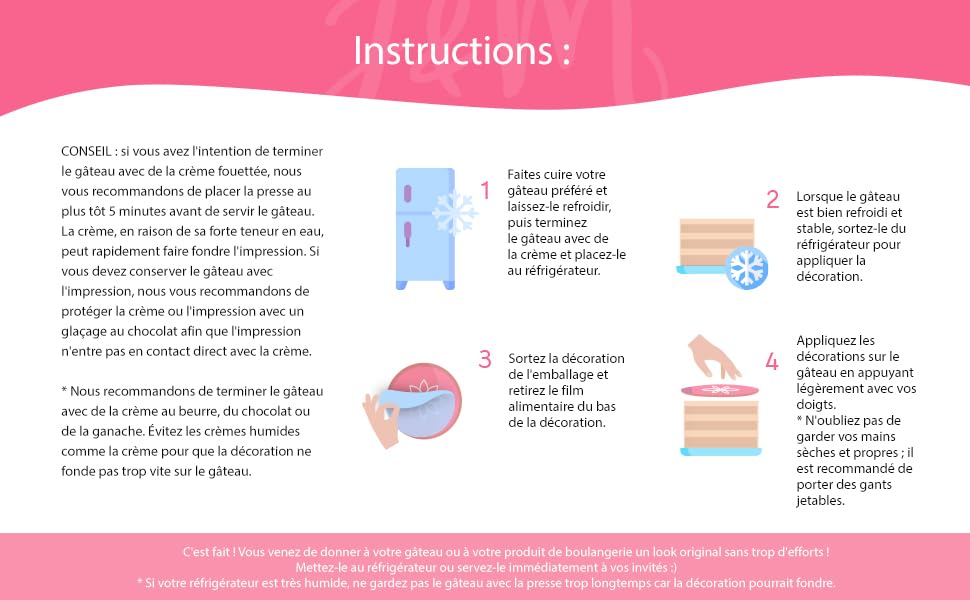 Instructions :

CONSEIL : si vous avez l'intention de terminer le gâteau avec de la crème fouettée, nous vous recommandons de placer la presse au plus tôt 5 minutes avant de servir le gâteau. La crème, en raison de sa forte teneur en eau, peut rapidement faire fondre l'impression. Si vous devez conserver le gâteau avec l'impression, nous vous recommandons de protéger la crème ou l'impression avec un glaçage au chocolat afin que l'impression n'entre pas en contact direct avec la crème.

* Nous recommandons de terminer le gâteau avec de la crème au beurre, du chocolat ou de la ganache. Évitez les crèmes humides comme la crème pour que la décoration ne fonde pas trop vite sur le gâteau.

1 Faites cuire votre gâteau préféré et laissez-le refroidir, puis terminez le gâteau avec de la crème et placez-le au réfrigérateur.

2 Lorsque le gâteau est bien refroidi et stable, sortez-le du réfrigérateur pour appliquer la décoration.

3 Sortez la décoration de l'emballage et retirez le film alimentaire du bas de la décoration.

4 Appliquez les décorations sur le gâteau en appuyant légèrement avec vos doigts.
* N'oubliez pas de garder vos mains sèches et propres ; il est recommandé de porter des gants jetables.

C'est fait ! Vous venez de donner à votre gâteau ou à votre produit de boulangerie un look original sans trop d'efforts !
Mettez-le au réfrigérateur ou servez-le immédiatement à vos invités :)
* Si votre réfrigérateur est très humide, ne gardez pas le gâteau avec la presse trop longtemps car la décoration pourrait fondre.