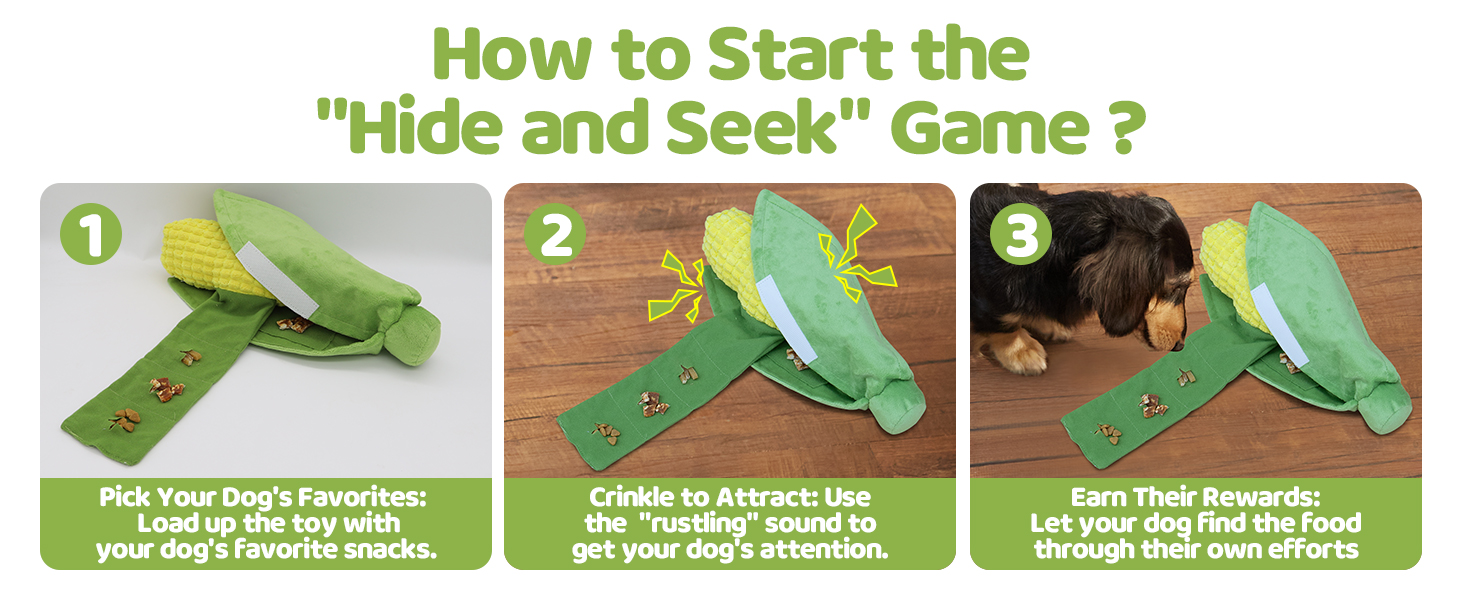 How to Start the "Hide and Seek" Game ?

1

Pick Your Dog's Favorites: Load up the toy with your dog's favorite snacks.

2

Crinkle to Attract: Use the "rustling" sound to get your dog's attention.

3

Earn Their Rewards: Let your dog find the food through their own efforts