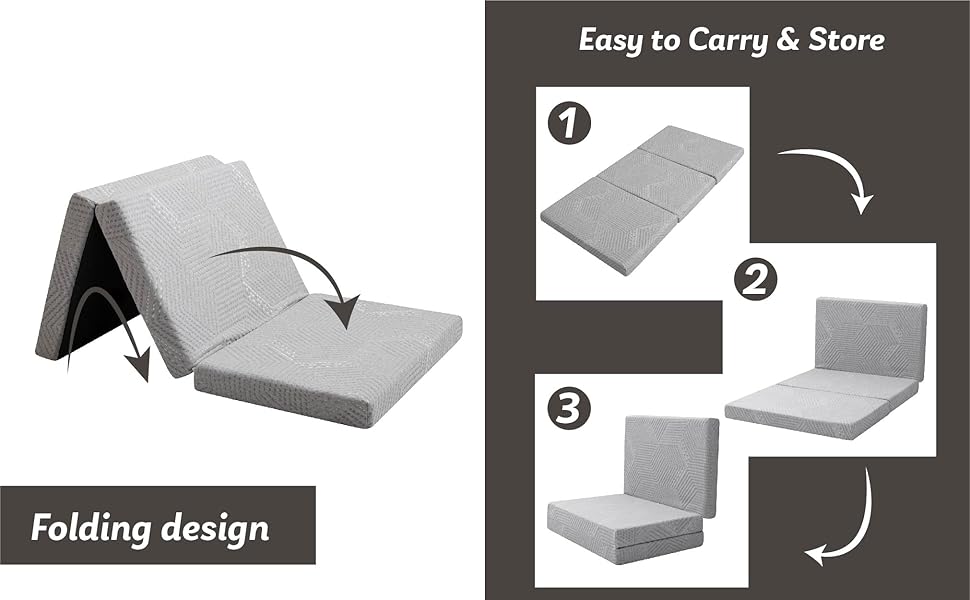 Folding design

Easy to Carry & Store

1

2

3