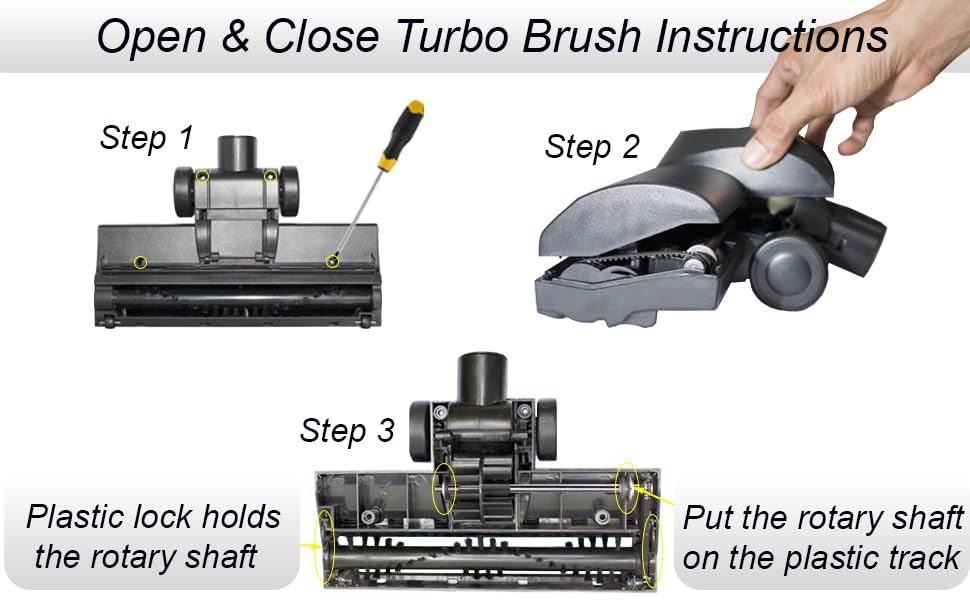 Open & Close Turbo Brush Instructions

Step 1

Step 2

Step 3

Plastic lock holds the rotary shaft

Put the rotary shaft on the plastic track