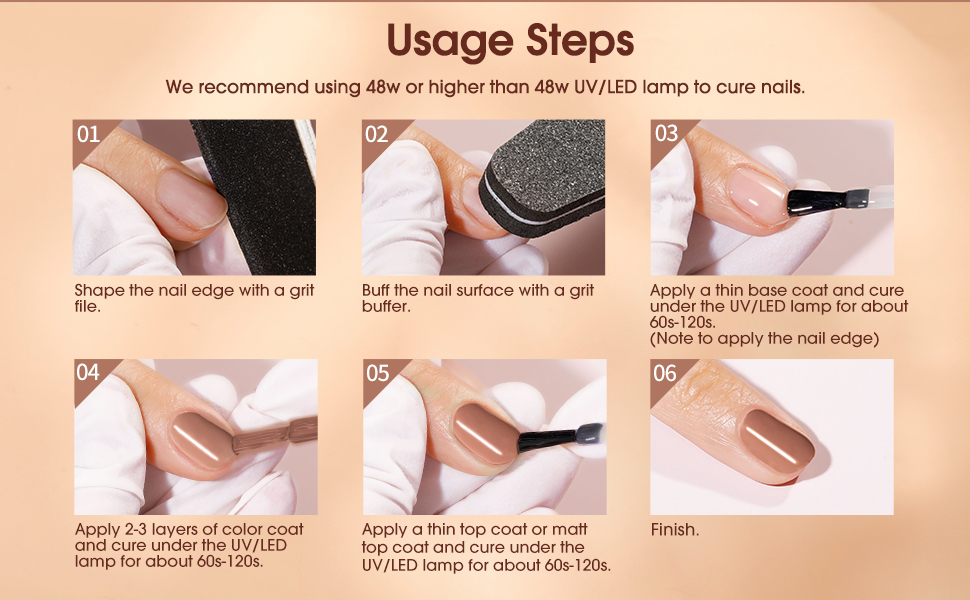 Usage Steps

We recommend using 48w or higher than 48w UV/LED lamp to cure nails.

01

Shape the nail edge with a grit file.

02

Buff the nail surface with a grit buffer.

03

Apply a thin base coat and cure under the UV/LED lamp for about 60s-120s.
(Note to apply the nail edge)

04

Apply 2-3 layers of color coat and cure under the UV/LED lamp for about 60s-120s.

05

Apply a thin top coat or matt top coat and cure under the UV/LED lamp for about 60s-120s.

06

Finish.