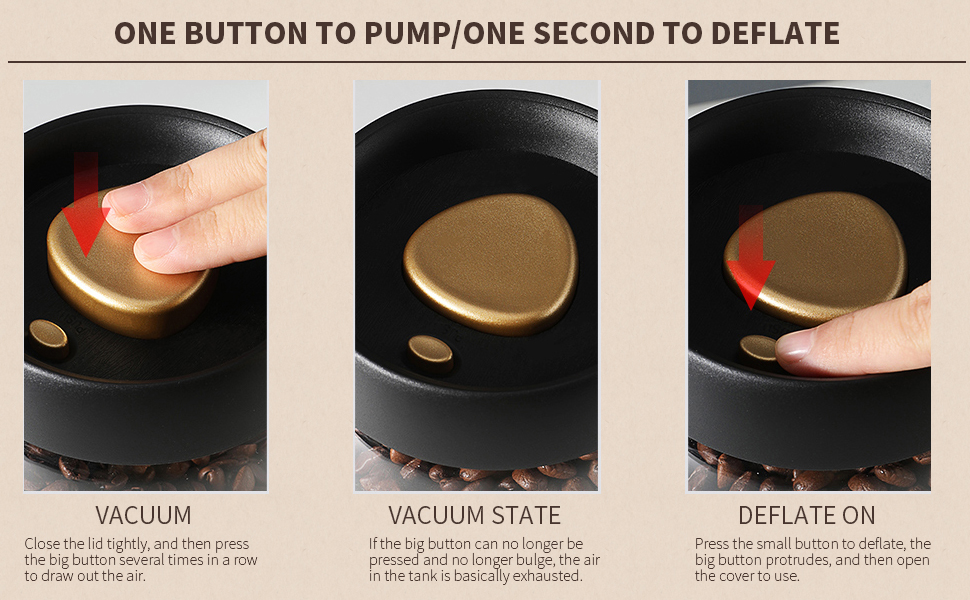 ONE BUTTON TO PUMP/ONE SECOND TO DEFLATE

VACUUM

Close the lid tightly, and then press the big button several times in a row to draw out the air.

VACUUM STATE

If the big button can no longer be pressed and no longer bulge, the air in the tank is basically exhausted.

DEFLATE ON

Press the small button to deflate, the big button protrudes, and then open the cover to use.