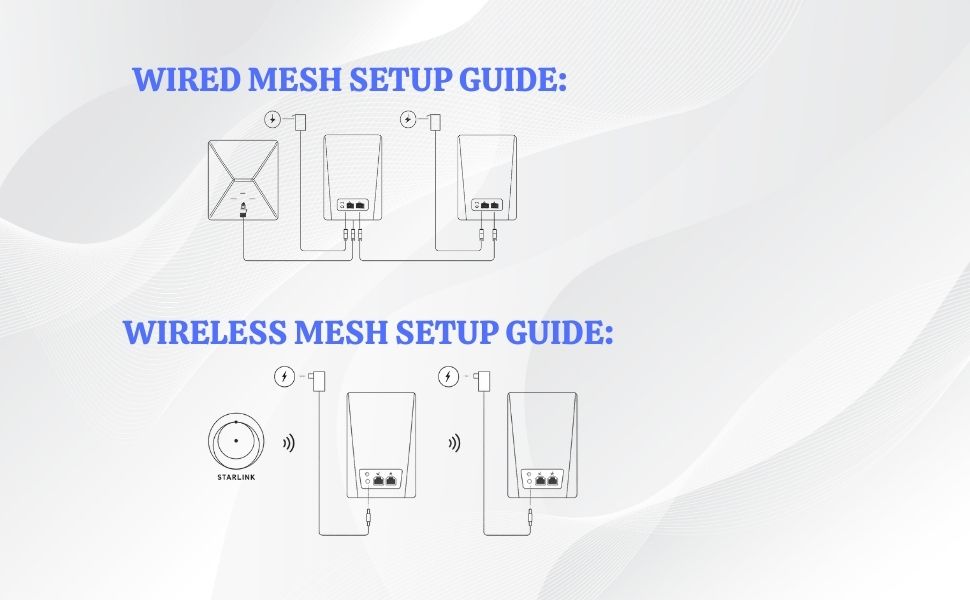 WIRED MESH SETUP GUIDE:

WIRELESS MESH SETUP GUIDE:

STARLINK