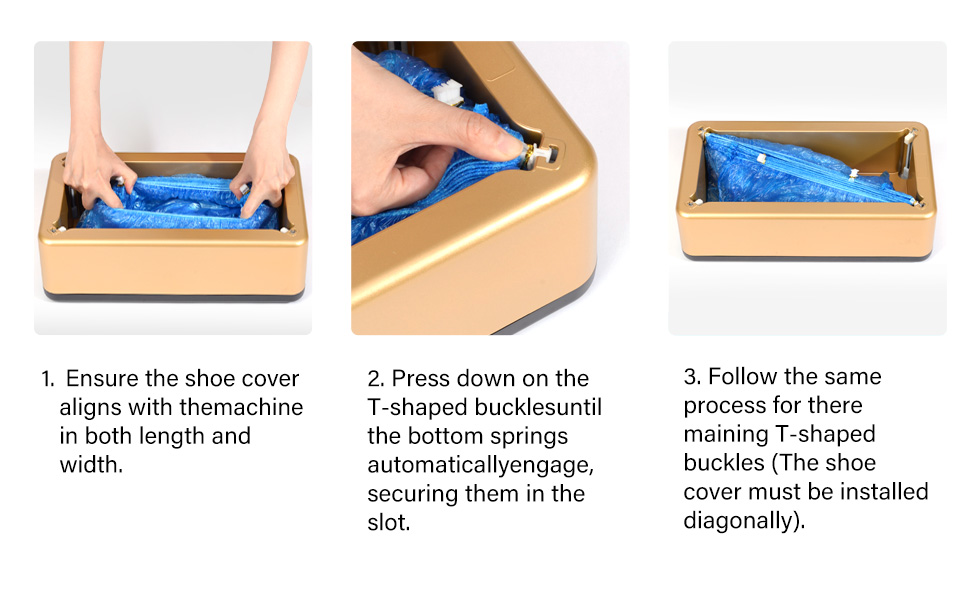 1. Ensure the shoe cover aligns with themachine in both length and width.

2. Press down on the T-shaped bucklesuntil the bottom springs automaticallyengage, securing them in the slot.

3. Follow the same process for there maining T-shaped buckles (The shoe cover must be installed diagonally).