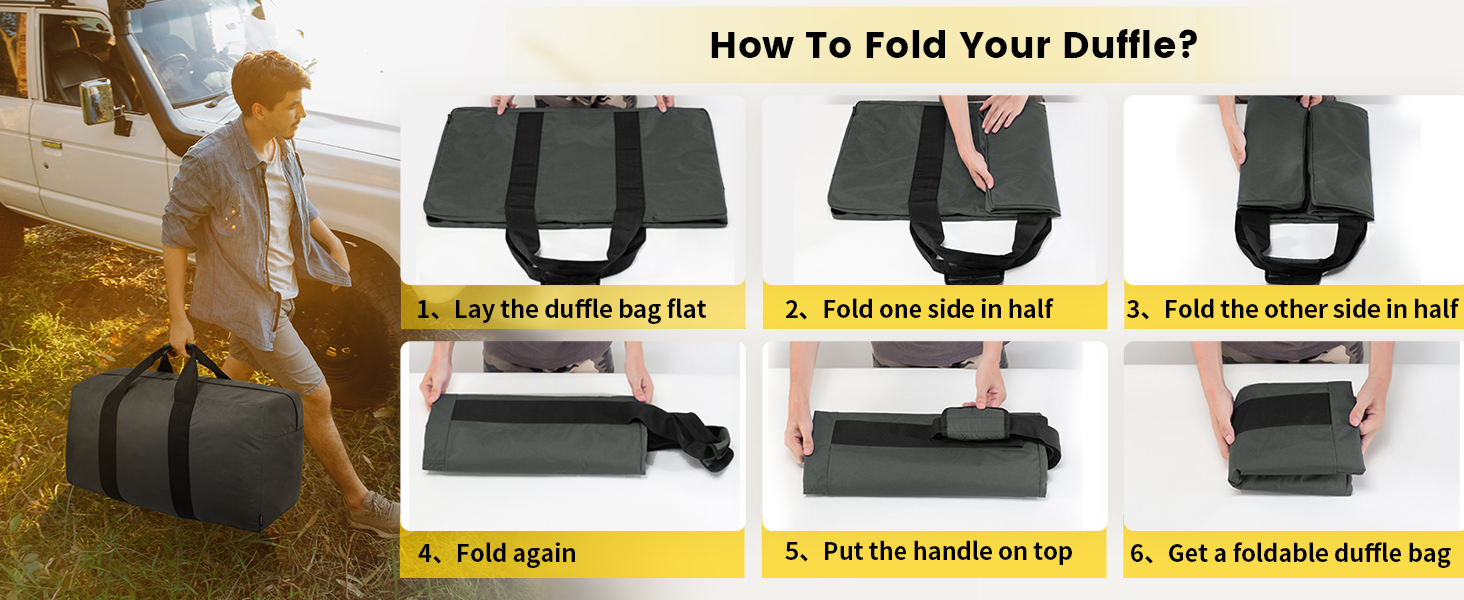 How To Fold Your Duffle?

1、Lay the duffle bag flat

2、Fold one side in half

3、Fold the other side in half

4、Fold again

5、Put the handle on top

6、Get a foldable duffle bag