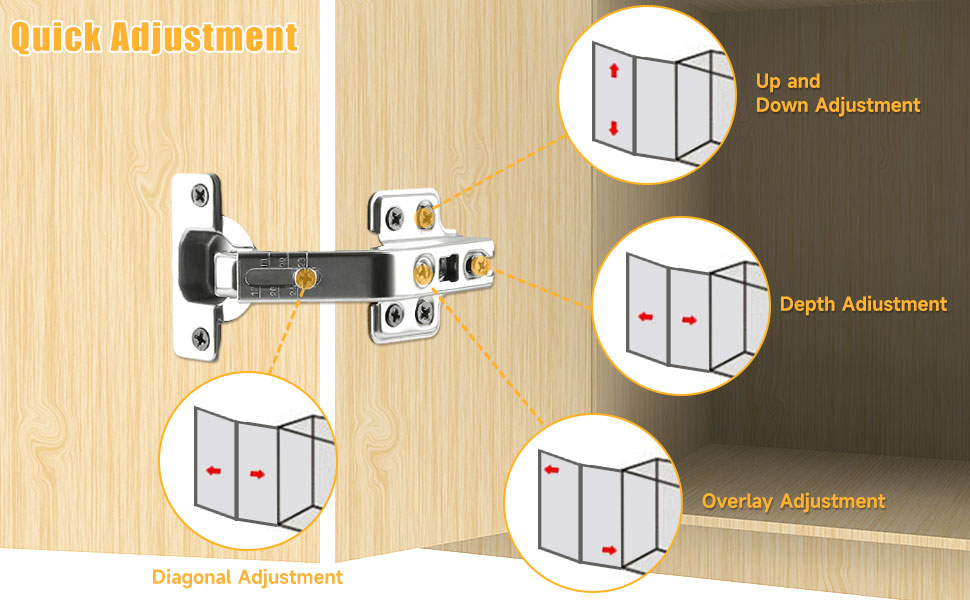 Quick Adjustment

Up and Down Adjustment

Depth Adjustment

Overlay Adjustment

Diagonal Adjustment