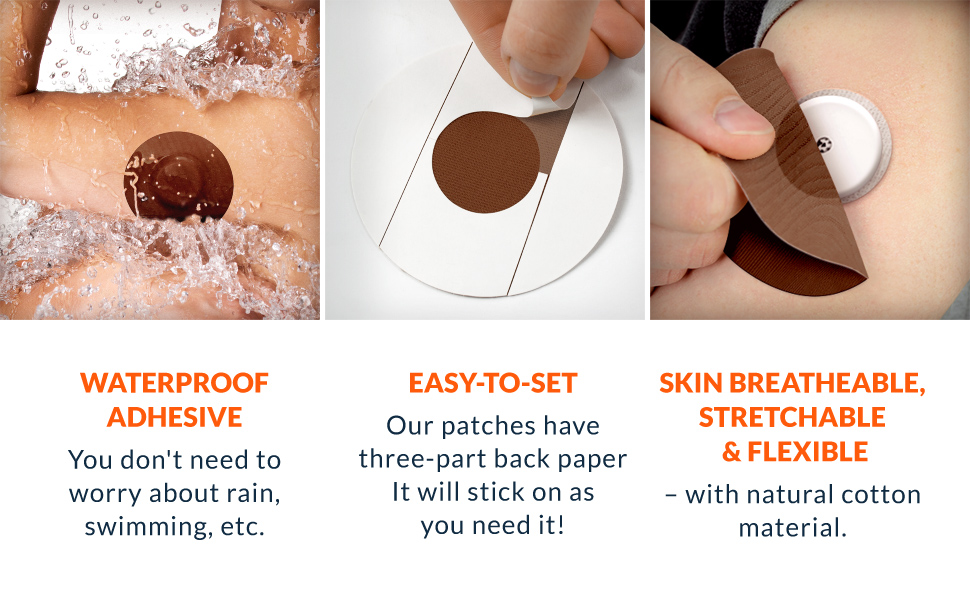 WATERPROOF ADHESIVE

You don't need to worry about rain, swimming, etc.

EASY-TO-SET

Our patches have three-part back paper It will stick on as you need it!

SKIN BREATHEABLE, STRETCHABLE & FLEXIBLE

– with natural cotton material.