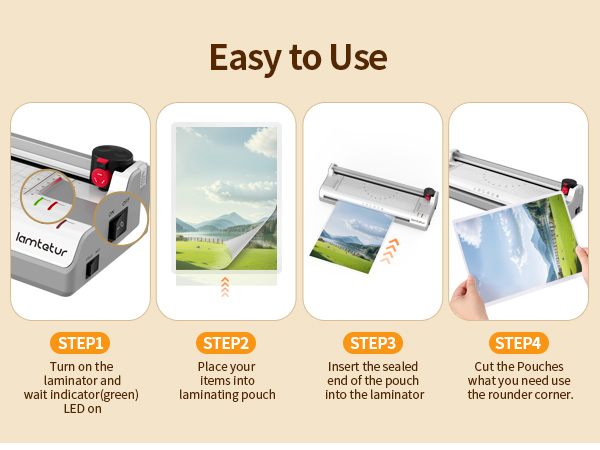 Easy to Use

lamtetur

ON OFF

STEP1
Turn on the laminator and wait indicator(green) LED on

STEP2
Place your items into laminating pouch

STEP3
Insert the sealed end of the pouch into the laminator

STEP4
Cut the Pouches what you need use the rounder corner.