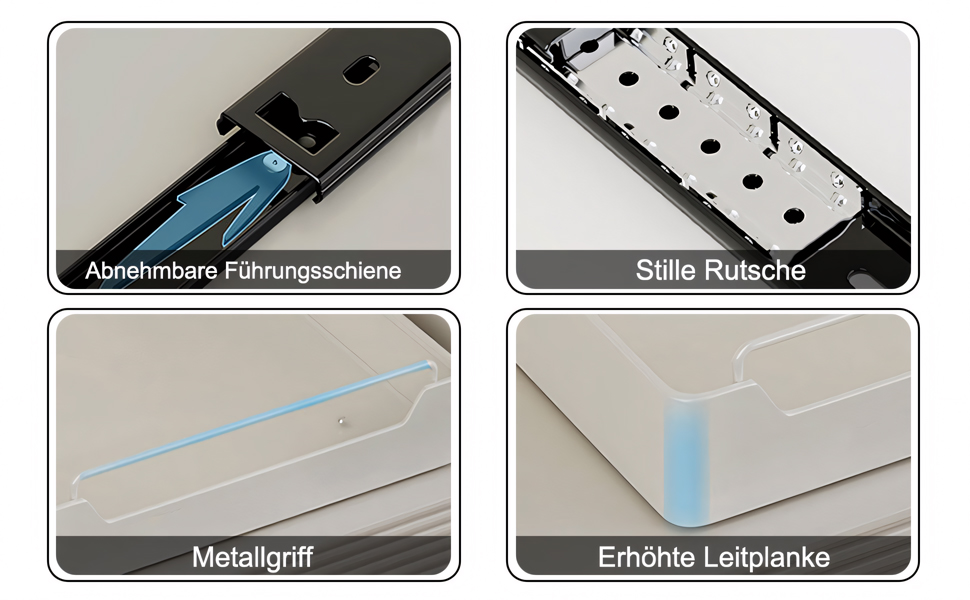 Abnehmbare Führungsschiene

Stille Rutsche

Metallgriff

Erhöhte Leitplanke