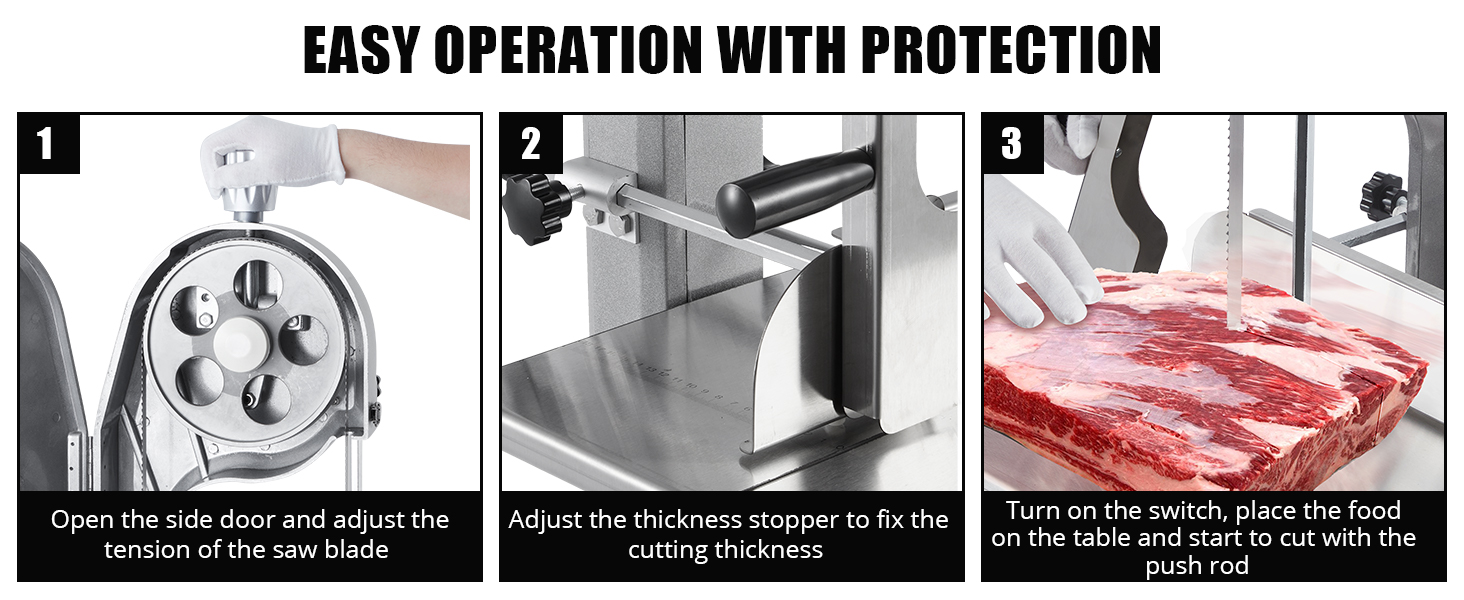 EASY OPERATION WITH PROTECTION

1

Open the side door and adjust the tension of the saw blade

2

Adjust the thickness stopper to fix the cutting thickness

3

Turn on the switch, place the food on the table and start to cut with the push rod