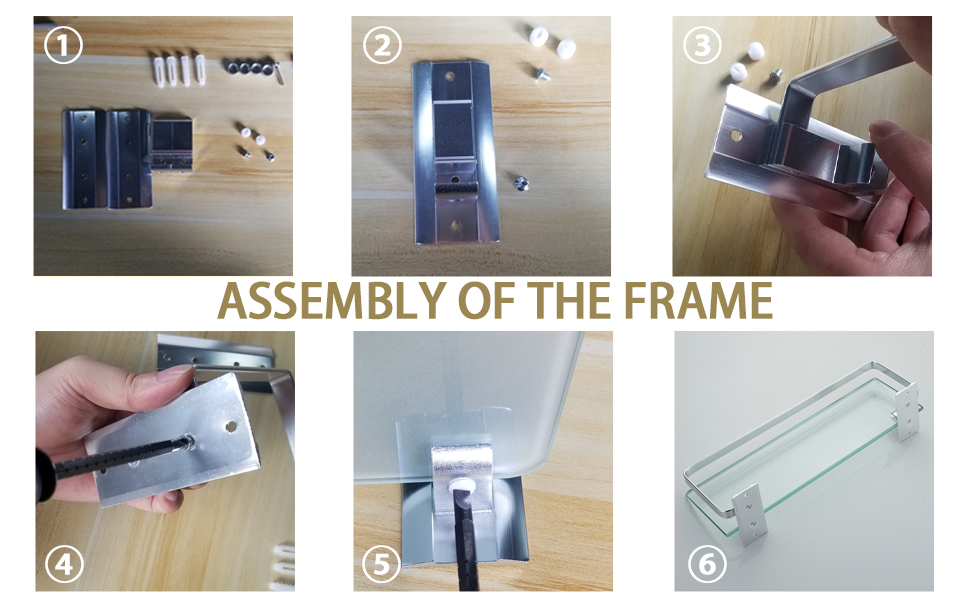 ①

②

③

ASSEMBLY OF THE FRAME

④

⑤

⑥