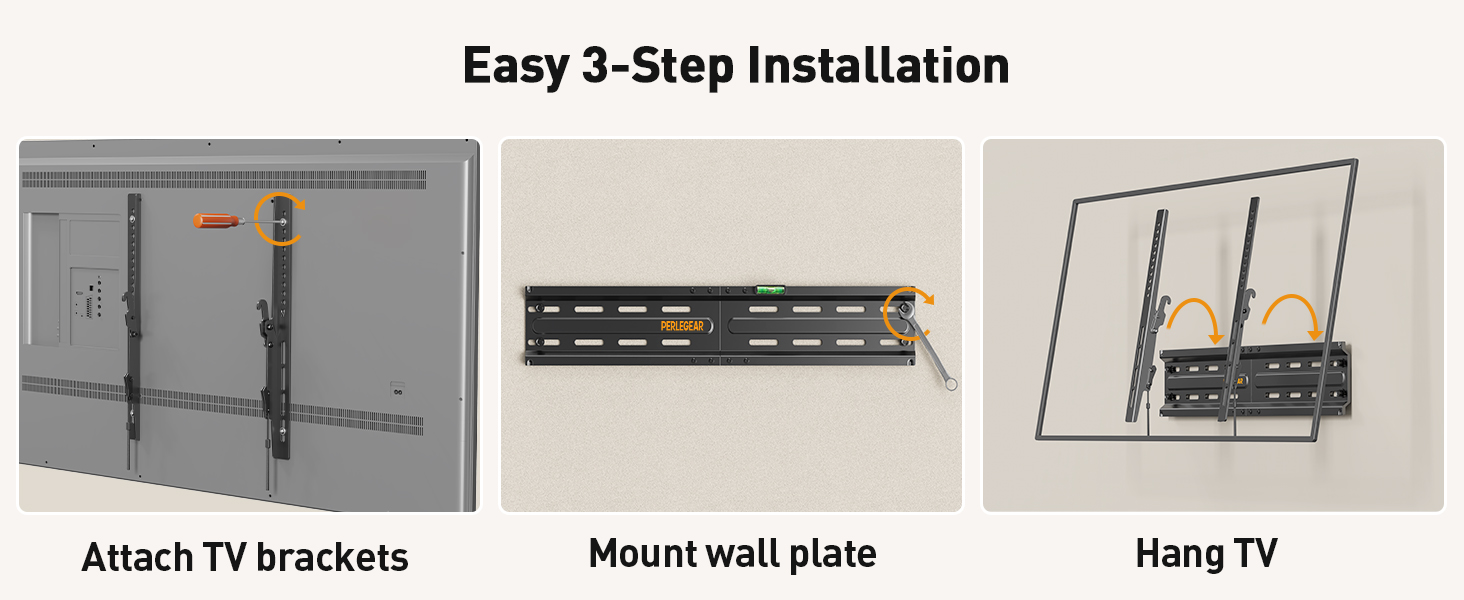 Easy 3-Step Installation

PERLEGEAR

Attach TV brackets

Mount wall plate

Hang TV