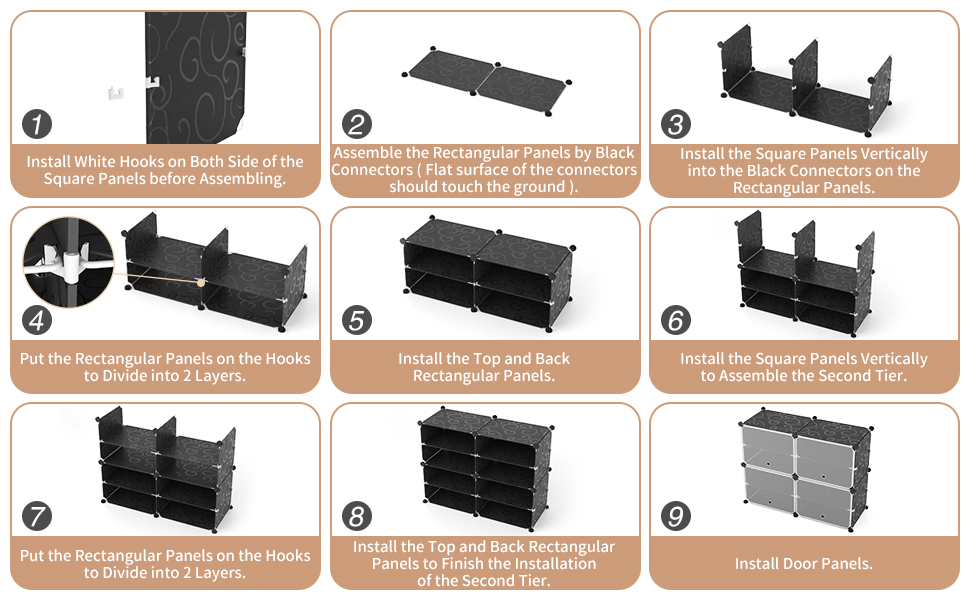 1
Install White Hooks on Both Side of the Square Panels before Assembling.

2
Assemble the Rectangular Panels by Black Connectors ( Flat surface of the connectors should touch the ground ).

3
Install the Square Panels Vertically into the Black Connectors on the Rectangular Panels.

4
Put the Rectangular Panels on the Hooks to Divide into 2 Layers.

5
Install the Top and Back Rectangular Panels.

6
Install the Square Panels Vertically to Assemble the Second Tier.

7
Put the Rectangular Panels on the Hooks to Divide into 2 Layers.

8
Install the Top and Back Rectangular Panels to Finish the Installation of the Second Tier.

9
Install Door Panels.