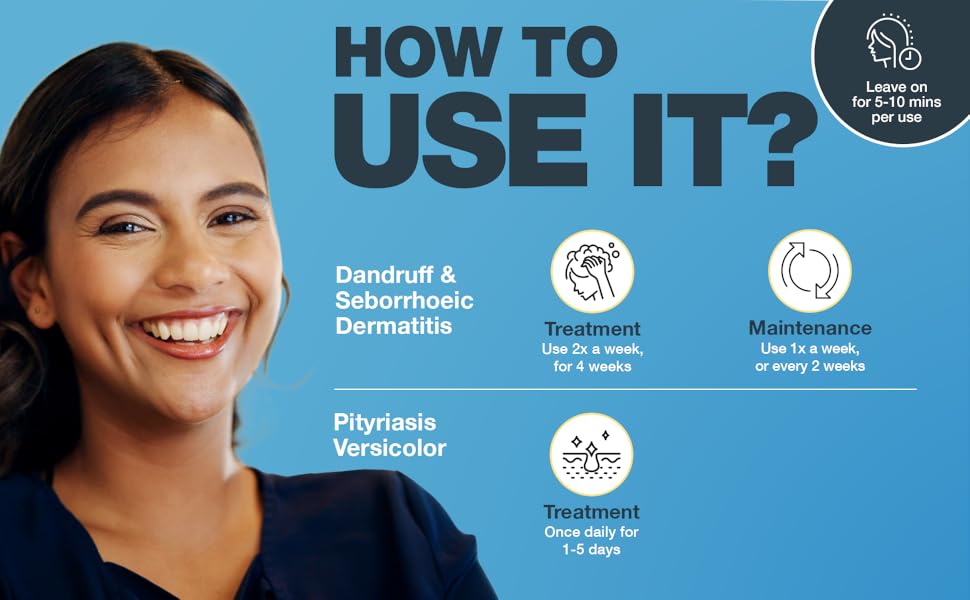 HOW TO USE IT?

Leave on for 5-10 mins per use

Dandruff & Seborrhoeic Dermatitis

Treatment
Use 2x a week, for 4 weeks

Maintenance
Use 1x a week, or every 2 weeks

Pityriasis Versicolor

Treatment
Once daily for 1-5 days