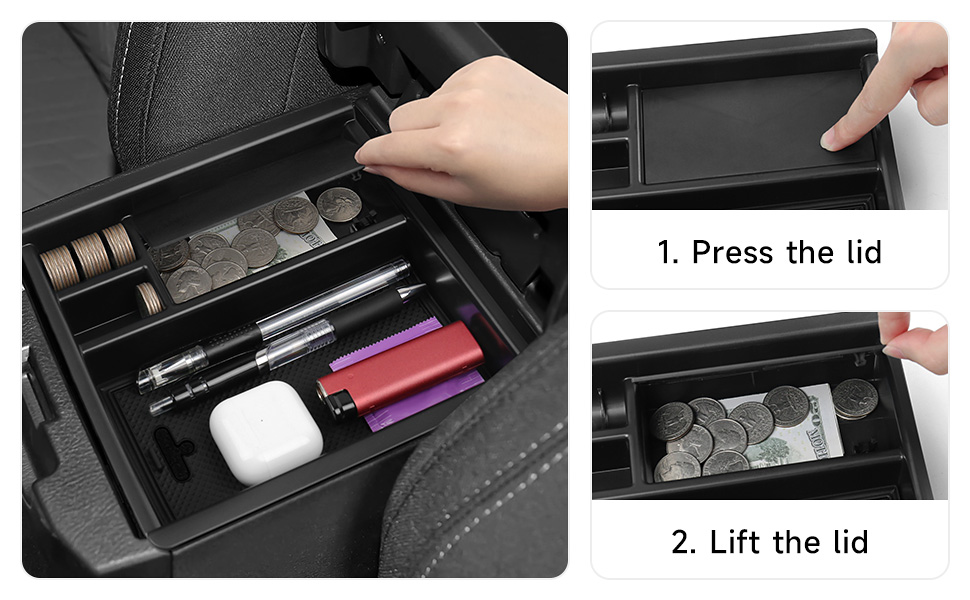 1. Press the lid

2. Lift the lid