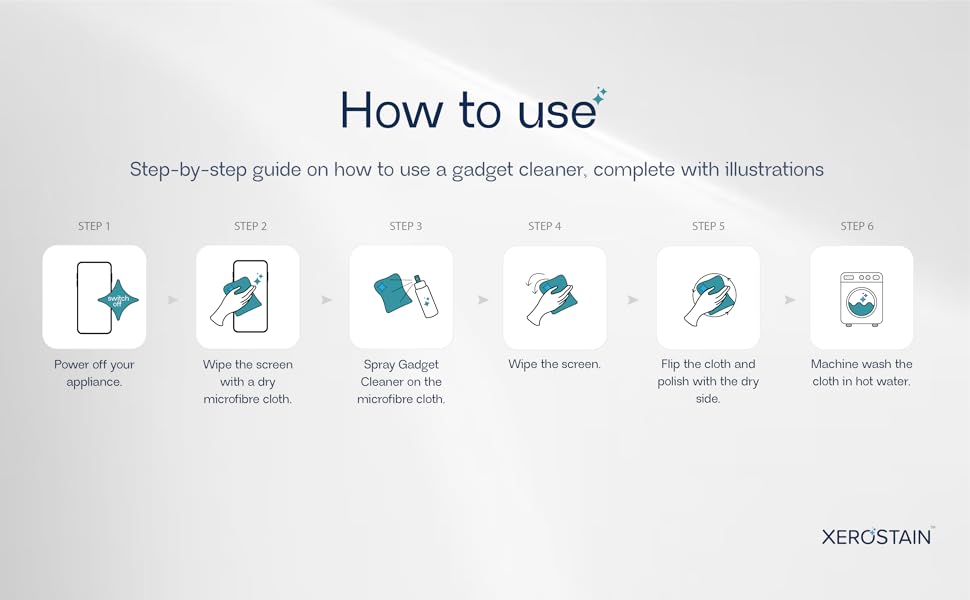 How to use

Step-by-step guide on how to use a gadget cleaner, complete with illustrations

STEP 1

switch off

Power off your appliance.

STEP 2

Wipe the screen with a dry microfibre cloth.

STEP 3

Spray Gadget Cleaner on the microfibre cloth.

STEP 4

Wipe the screen.

STEP 5

Flip the cloth and polish with the dry side.

STEP 6

Machine wash the cloth in hot water.

XEROSTAIN™