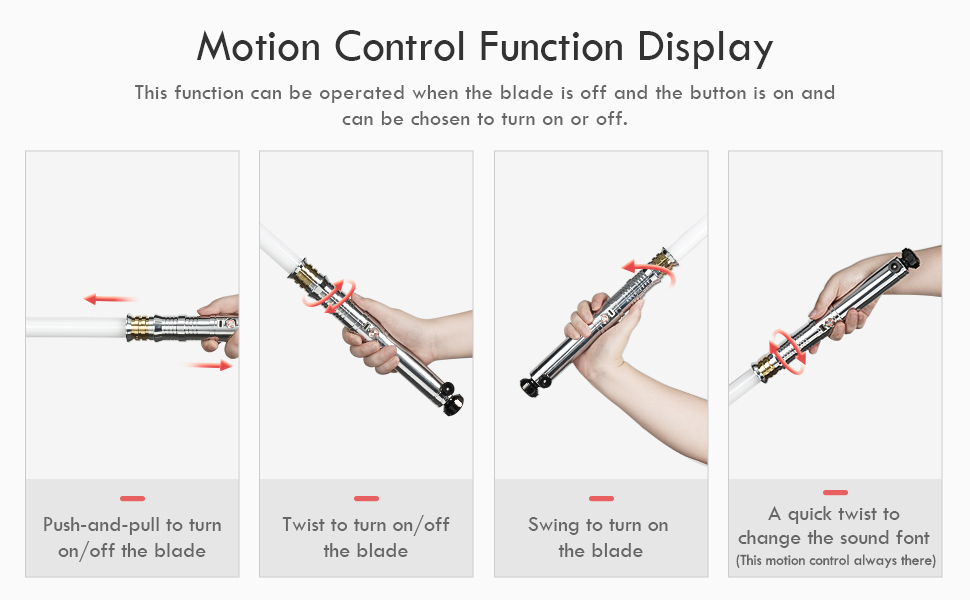 Motion Control Function Display

This function can be operated when the blade is off and the button is on and can be chosen to turn on or off.

Push-and-pull to turn on/off the blade

Twist to turn on/off the blade

Swing to turn on the blade

A quick twist to change the sound font
(This motion control always there)