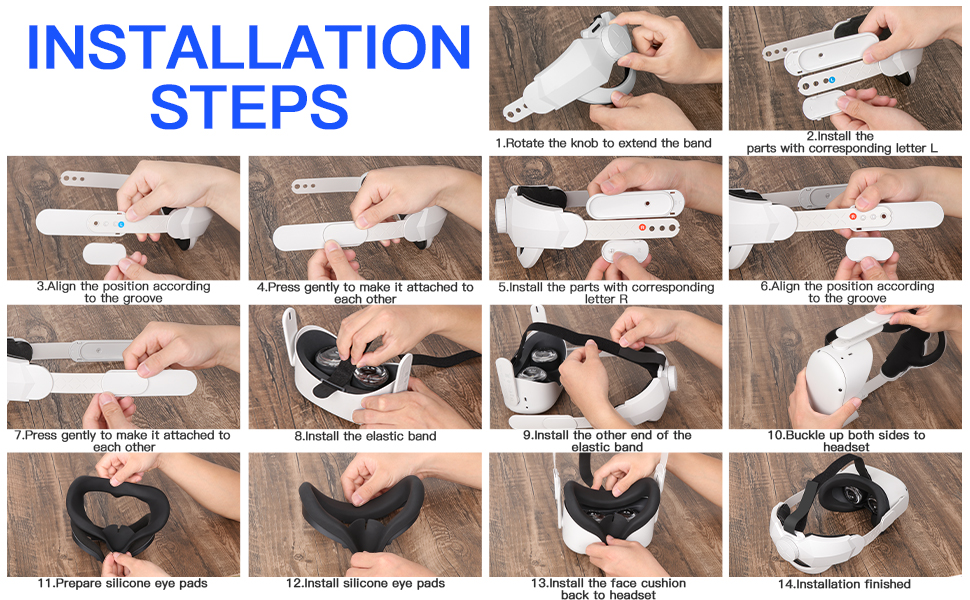 INSTALLATION STEPS

1.Rotate the knob to extend the band

2.Install the parts with corresponding letter L

3.Align the position according to the groove

4.Press gently to make it attached to each other

5.Install the parts with corresponding letter R

6.Align the position according to the groove

7.Press gently to make it attached to each other

8.Install the elastic band

9.Install the other end of the elastic band

10.Buckle up both sides to headset

11.Prepare silicone eye pads

12.Install silicone eye pads

13.Install the face cushion back to headset

14.Installation finished