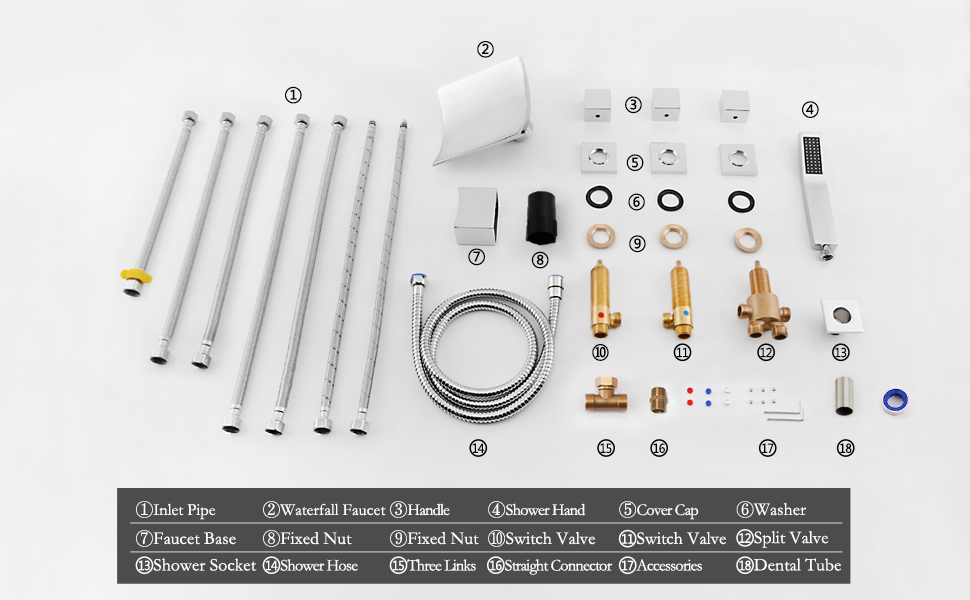 ①
②
③
④
⑤
⑥
⑦
⑧
⑨
⑩
⑪
⑫
⑬
⑭
⑮
⑯
⑰
⑱

| ①Inlet Pipe | ②Waterfall Faucet | ③Handle | ④Shower Hand | ⑤Cover Cap | ⑥Washer |
|---|---|---|---|---|---|
| ⑦Faucet Base | ⑧Fixed Nut | ⑨Fixed Nut | ⑩Switch Valve | ⑪Switch Valve | ⑫Split Valve |
| ⑬Shower Socket | ⑭Shower Hose | ⑮Three Links | ⑯Straight Connector | ⑰Accessories | ⑱Dental Tube |