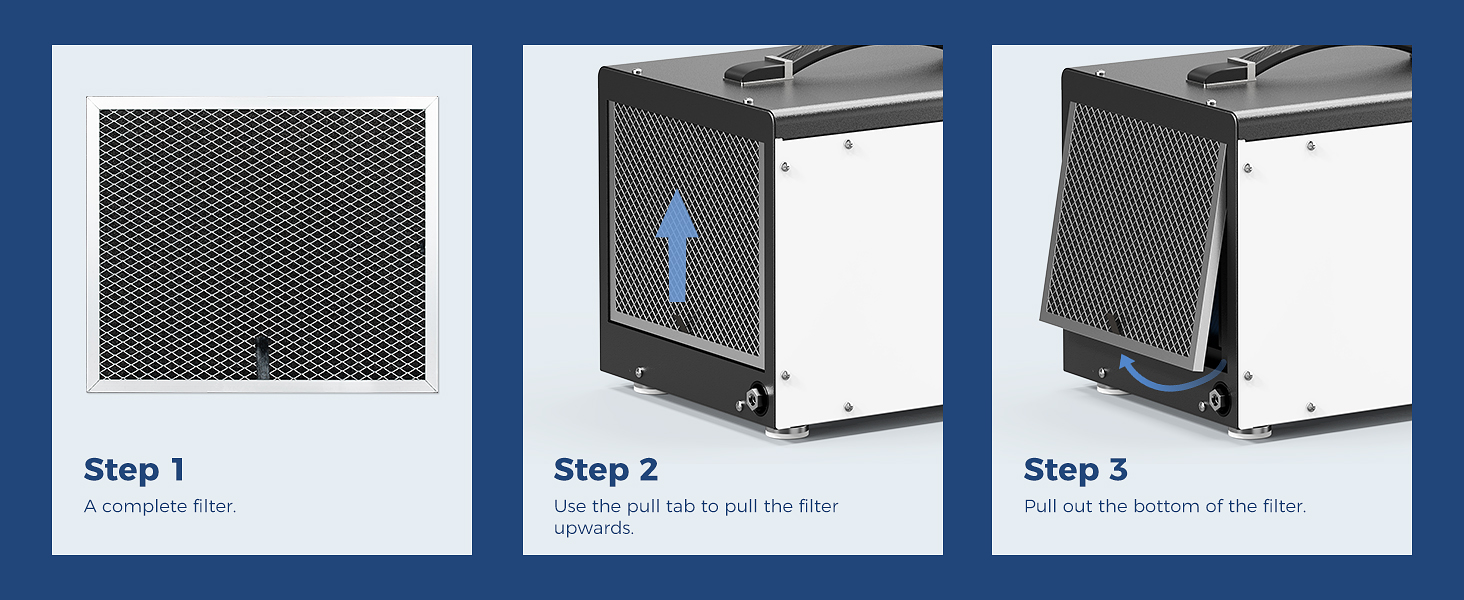 Step 1
A complete filter.

Step 2
Use the pull tab to pull the filter upwards.

Step 3
Pull out the bottom of the filter.