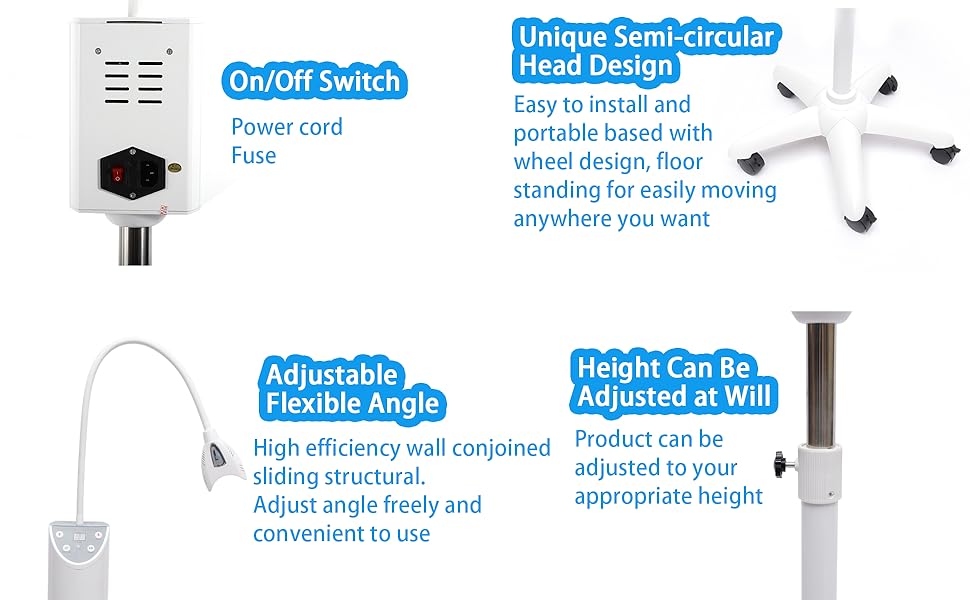 On/Off Switch

Power cord
Fuse

Unique Semi-circular Head Design

Easy to install and portable based with wheel design, floor standing for easily moving anywhere you want

Adjustable Flexible Angle

High efficiency wall conjoined sliding structural.
Adjust angle freely and convenient to use

Height Can Be Adjusted at Will

Product can be adjusted to your appropriate height