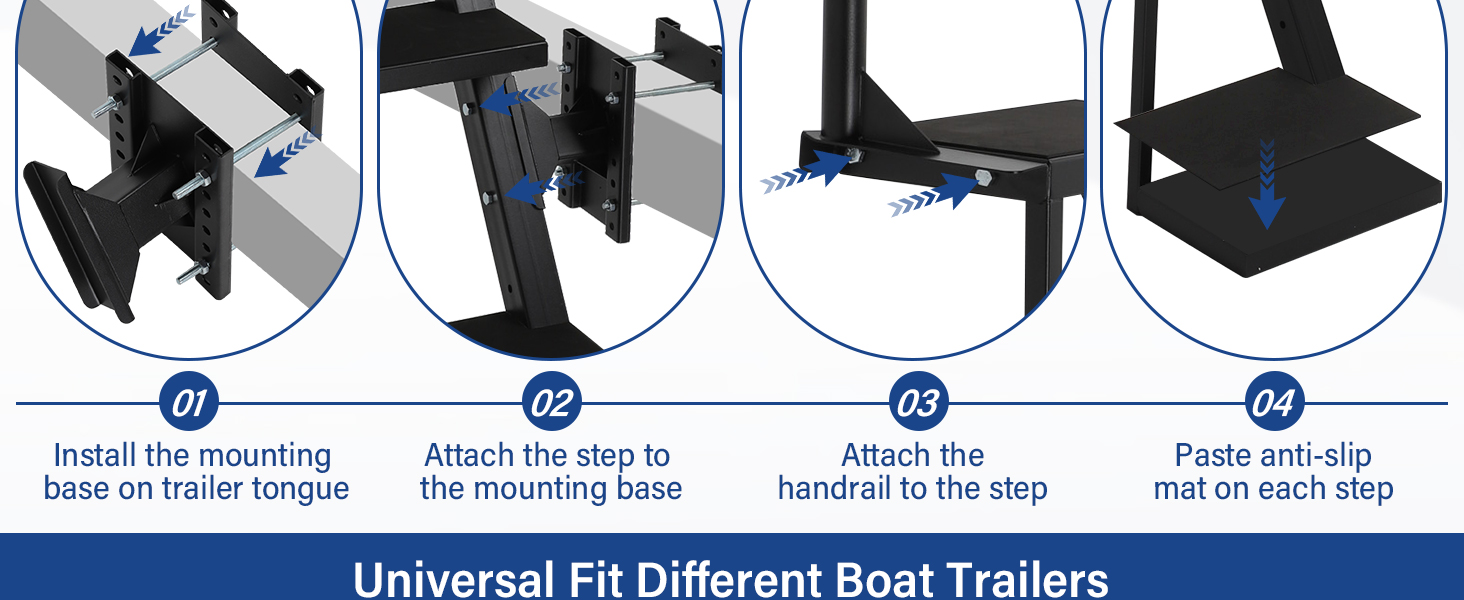 01
Install the mounting base on trailer tongue

02
Attach the step to the mounting base

03
Attach the handrail to the step

04
Paste anti-slip mat on each step

Universal Fit Different Boat Trailers