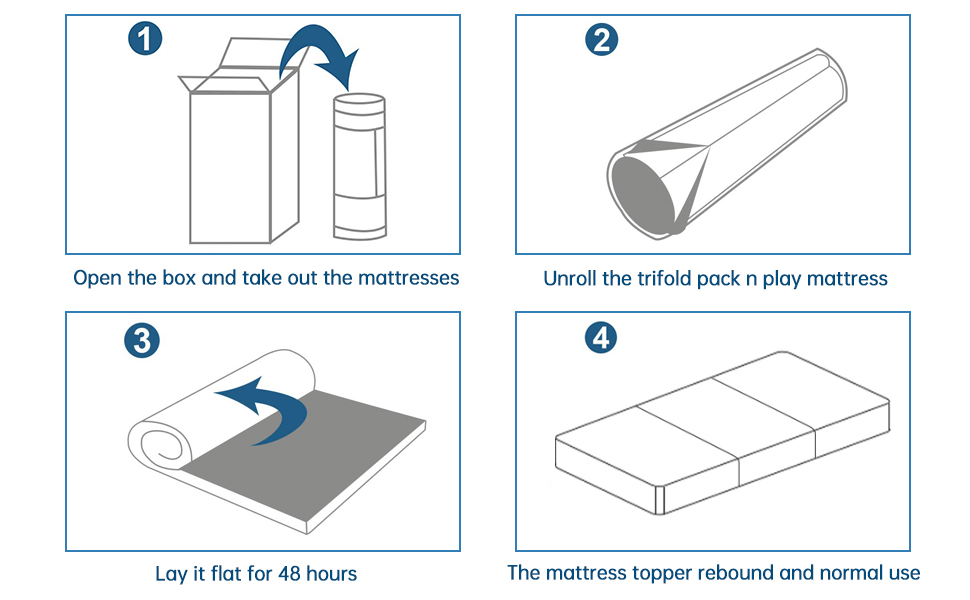 1

Open the box and take out the mattresses

2

Unroll the trifold pack n play mattress

3

Lay it flat for 48 hours

4

The mattress topper rebound and normal use