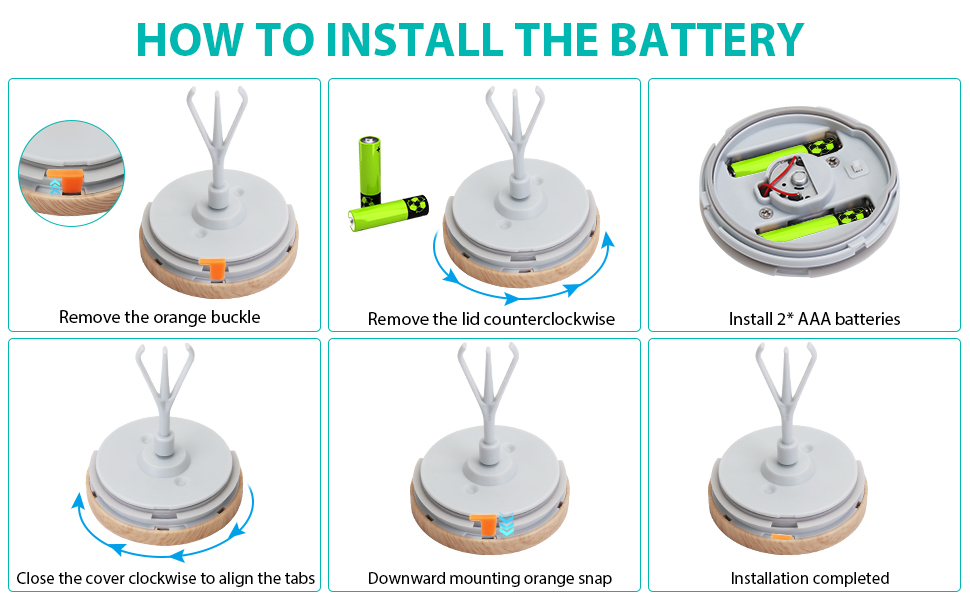 HOW TO INSTALL THE BATTERY

Remove the orange buckle

Remove the lid counterclockwise

Install 2* AAA batteries

Close the cover clockwise to align the tabs

Downward mounting orange snap

Installation completed