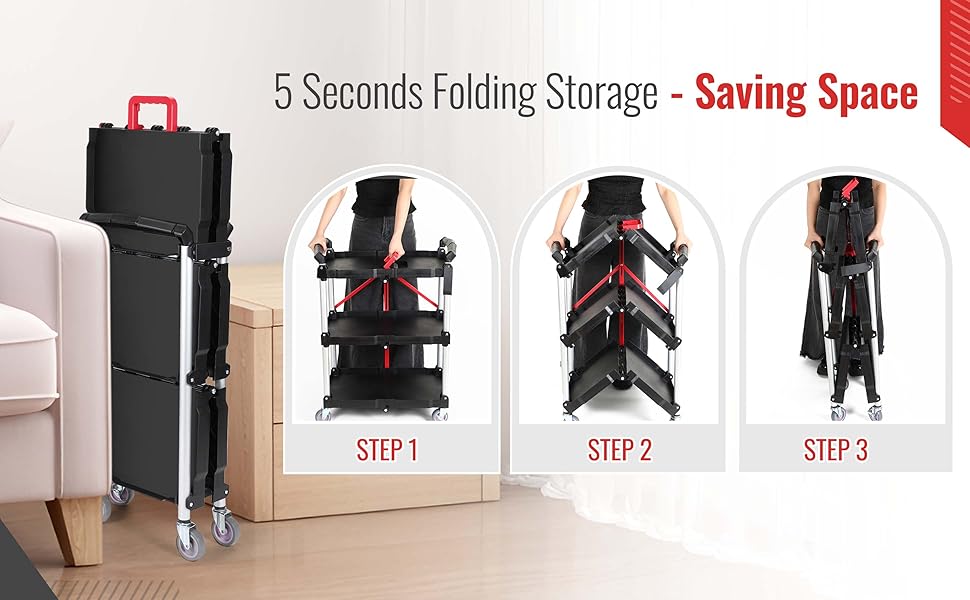 5 Seconds Folding Storage - Saving Space

STEP 1

STEP 2

STEP 3