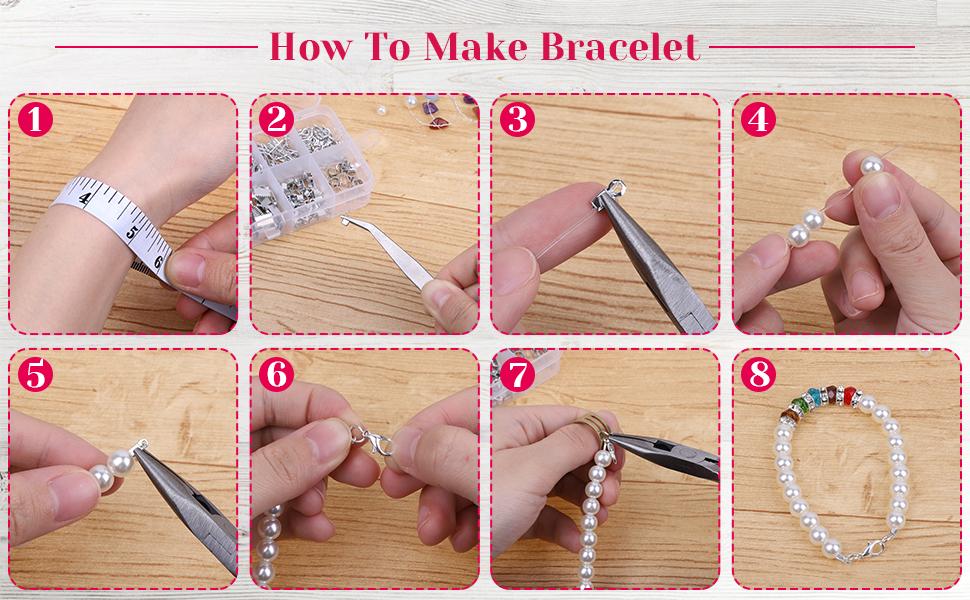 How To Make Bracelet

1

4
5
6

2

3

4

5

6

7

8