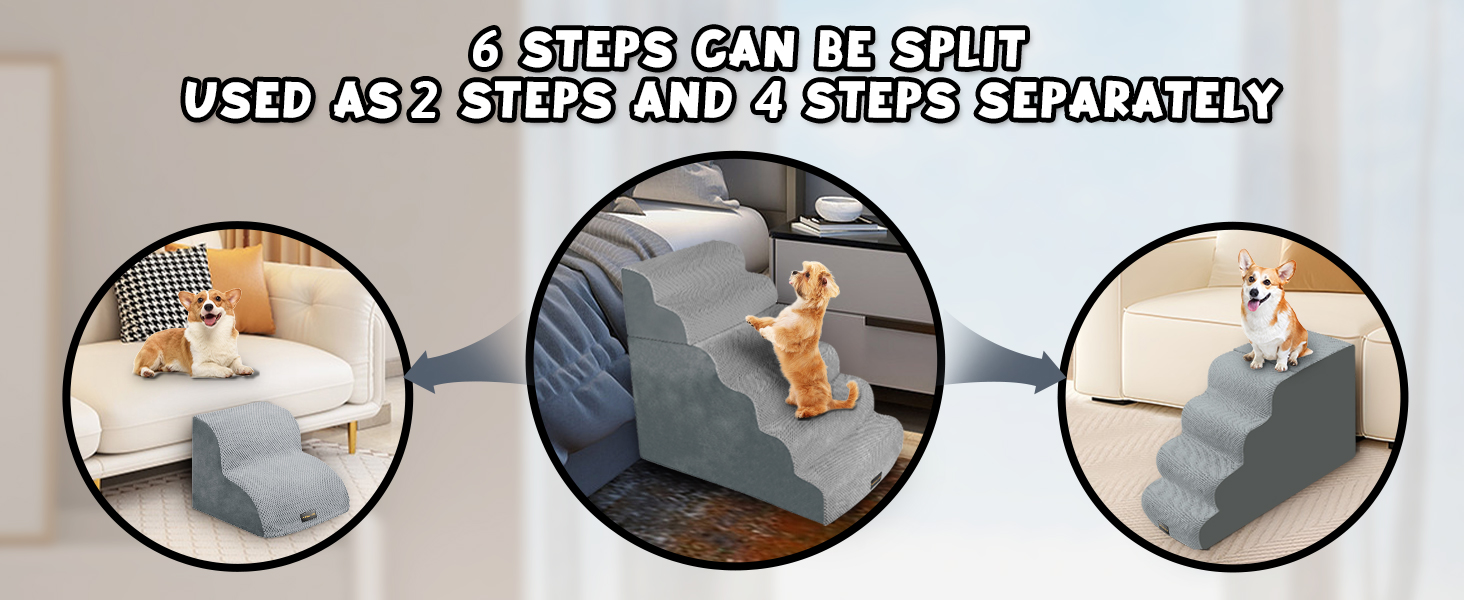 6 STEPS CAN BE SPLIT
USED AS 2 STEPS AND 4 STEPS SEPARATELY