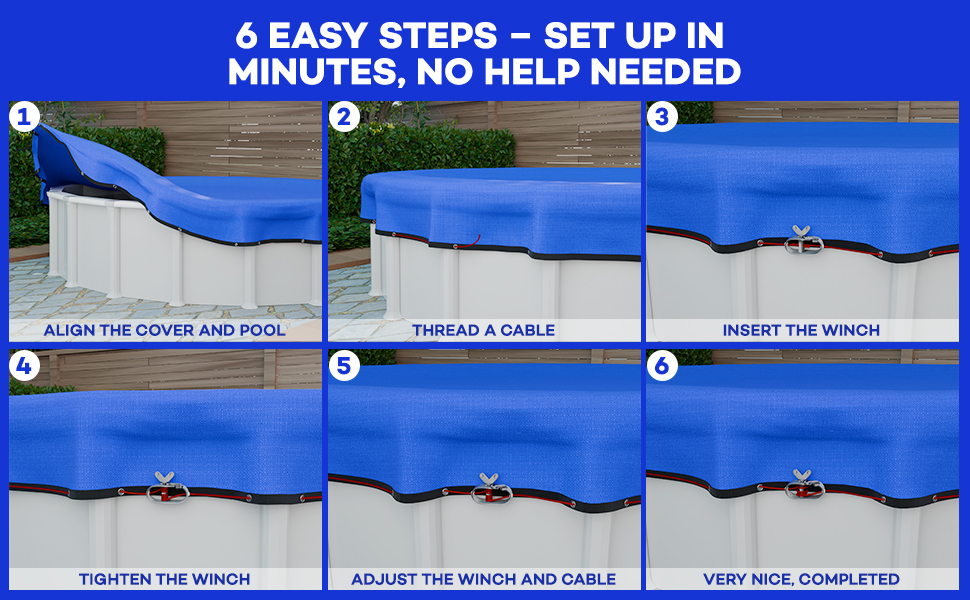 6 EASY STEPS – SET UP IN MINUTES, NO HELP NEEDED

1
ALIGN THE COVER AND POOL

2
THREAD A CABLE

3
INSERT THE WINCH

4
TIGHTEN THE WINCH

5
ADJUST THE WINCH AND CABLE

6
VERY NICE, COMPLETED