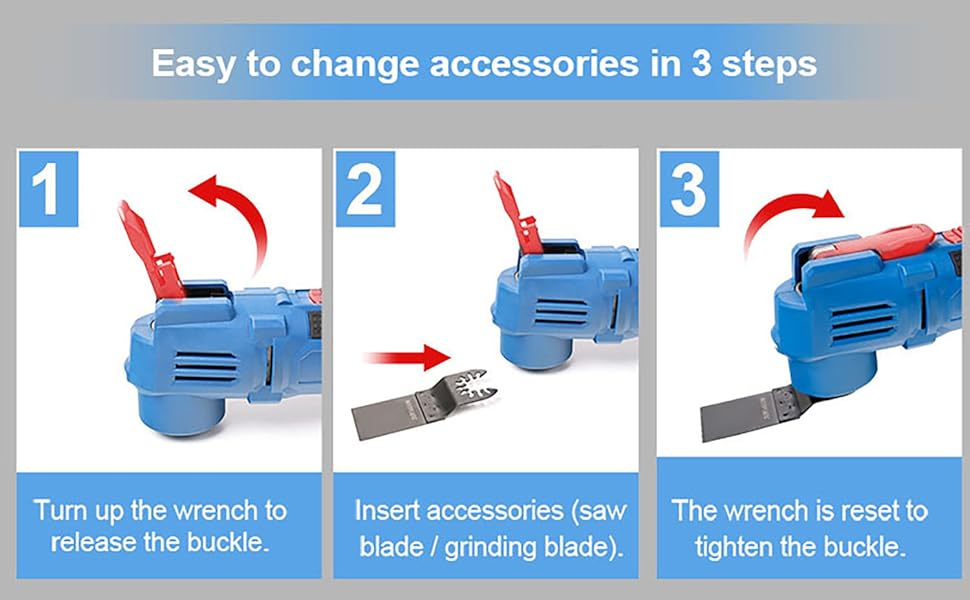 Easy to change accessories in 3 steps

1

Turn up the wrench to release the buckle.

2

Insert accessories (saw blade / grinding blade).

3

The wrench is reset to tighten the buckle.