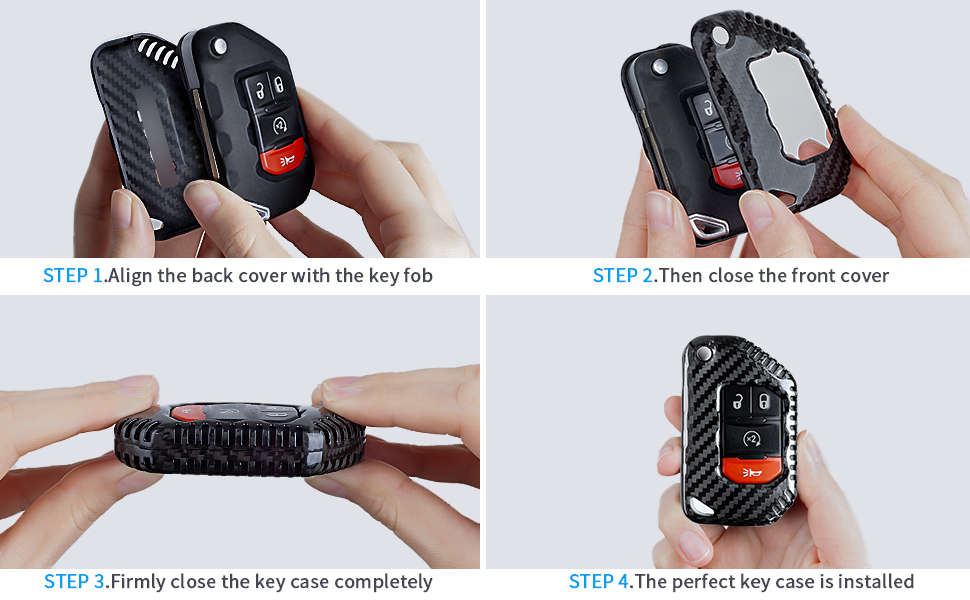 STEP 1.Align the back cover with the key fob

STEP 2.Then close the front cover

STEP 3.Firmly close the key case completely

STEP 4.The perfect key case is installed