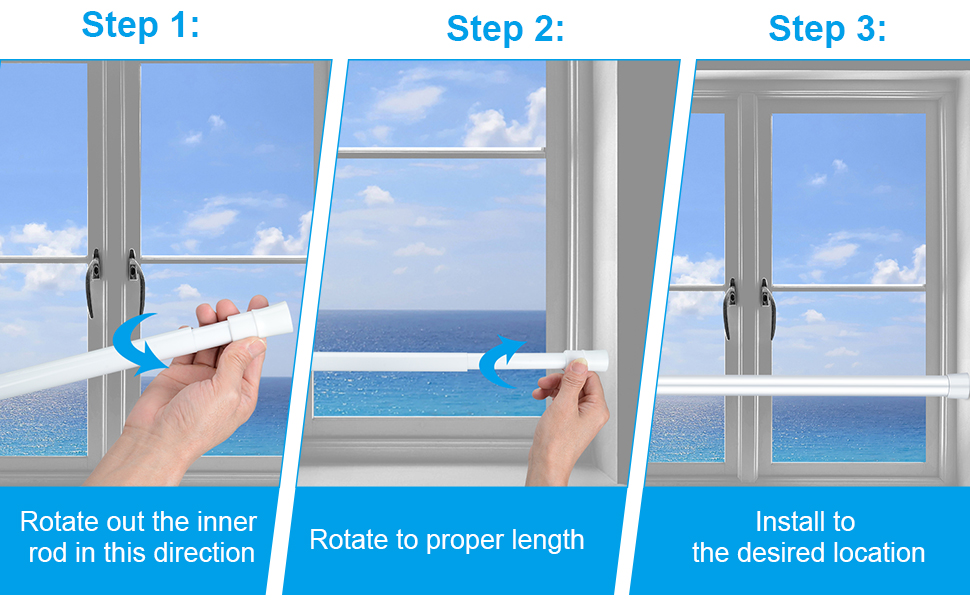 Step 1:

Rotate out the inner rod in this direction

Step 2:

Rotate to proper length

Step 3:

Install to the desired location