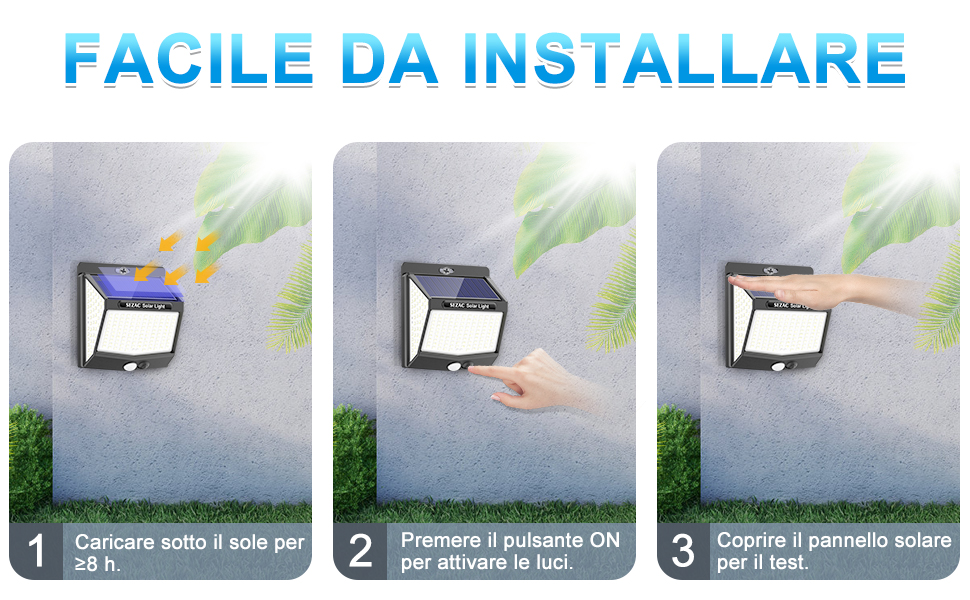 FACILE DA INSTALLARE

SEZAC Solar Light

1 Caricare sotto il sole per ≥8 h.

SEZAC Solar Light

2 Premere il pulsante ON per attivare le luci.

SEZAC Solar Light

3 Coprire il pannello solare per il test.