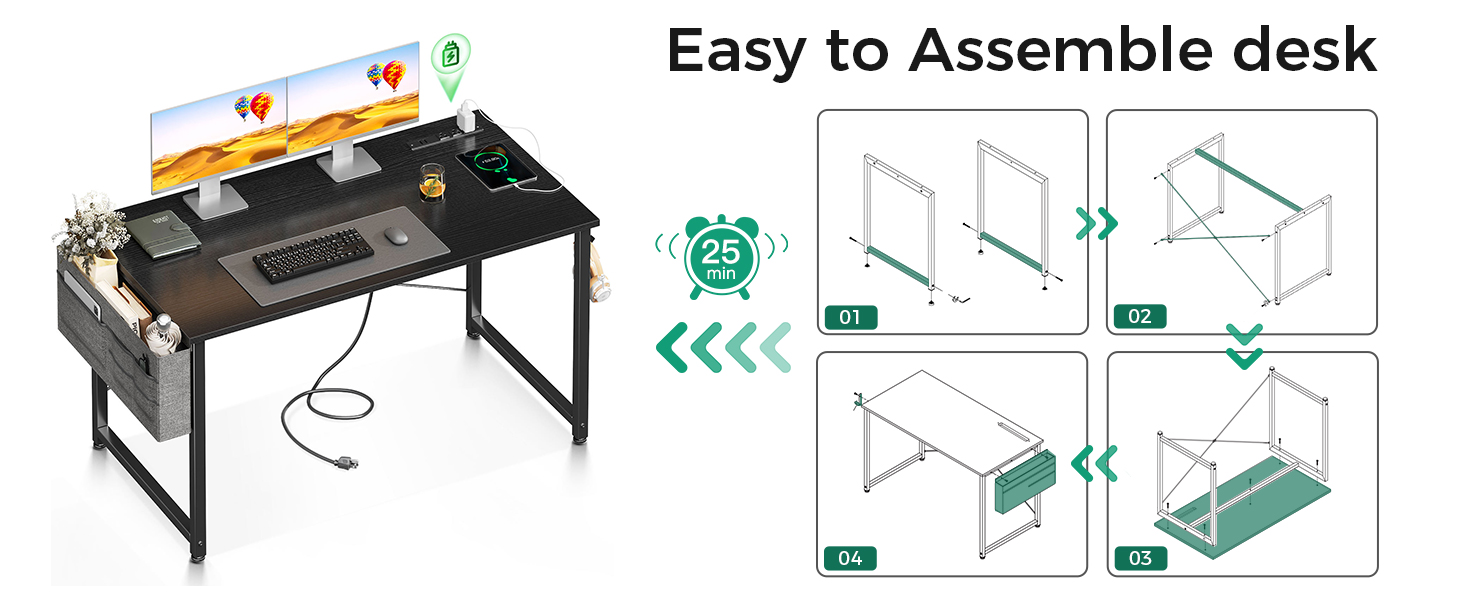 Easy to Assemble desk

25
min

01

02

03

04