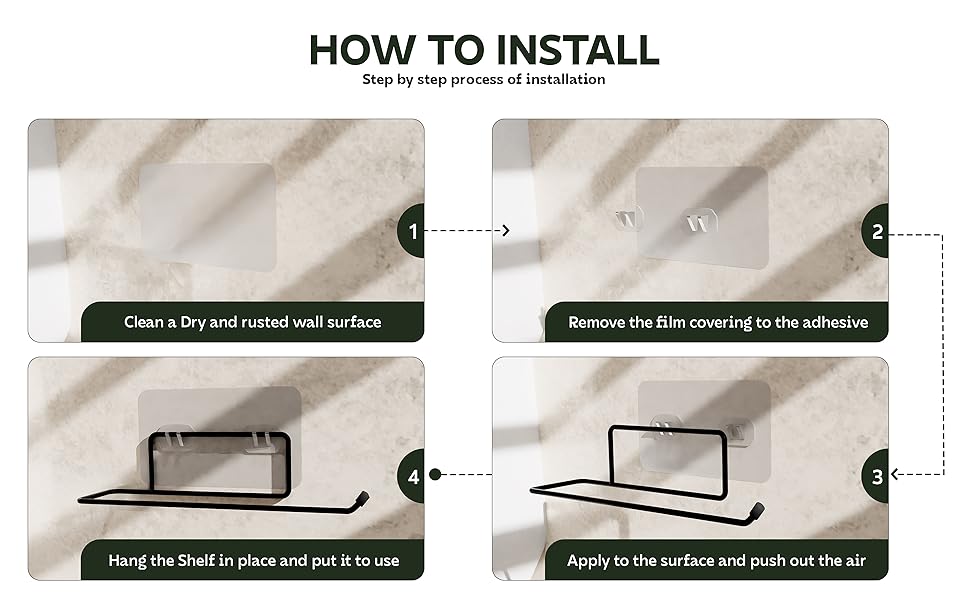 HOW TO INSTALL
Step by step process of installation

1
Clean a Dry and rusted wall surface

2
Remove the film covering to the adhesive

3
Apply to the surface and push out the air

4
Hang the Shelf in place and put it to use