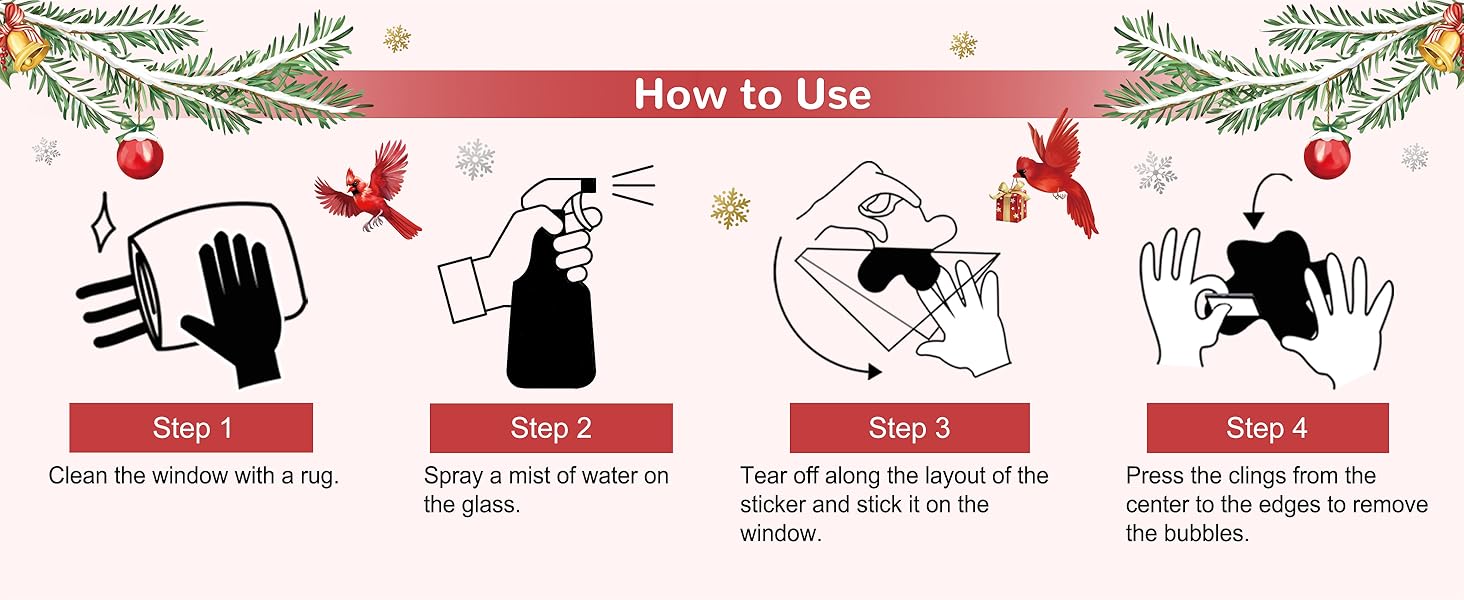 How to Use

Step 1
Clean the window with a rug.

Step 2
Spray a mist of water on the glass.

Step 3
Tear off along the layout of the sticker and stick it on the window.

Step 4
Press the clings from the center to the edges to remove the bubbles.