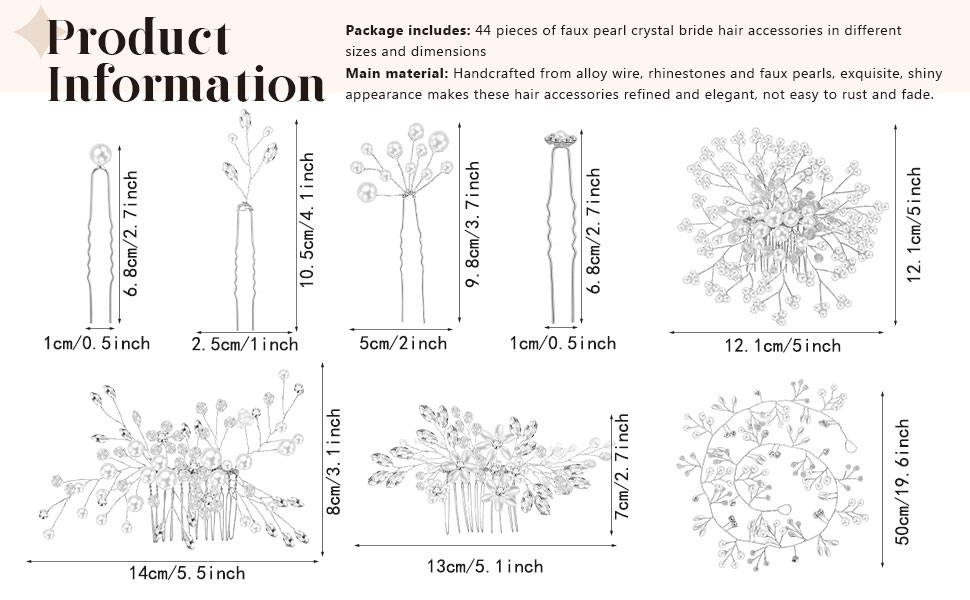 Product Information

Package includes: 44 pieces of faux pearl crystal bride hair accessories in different sizes and dimensions

Main material: Handcrafted from alloy wire, rhinestones and faux pearls, exquisite, shiny appearance makes these hair accessories refined and elegant, not easy to rust and fade.

6.8cm/2.7inch
1cm/0.5inch

10.5cm/4.1inch
2.5cm/1inch

9.8cm/3.7inch
5cm/2inch

6.8cm/2.7inch
1cm/0.5inch

12.1cm/5inch
12.1cm/5inch

8cm/3.1inch
14cm/5.5inch

7cm/2.7inch
13cm/5.1inch

50cm/19.6inch