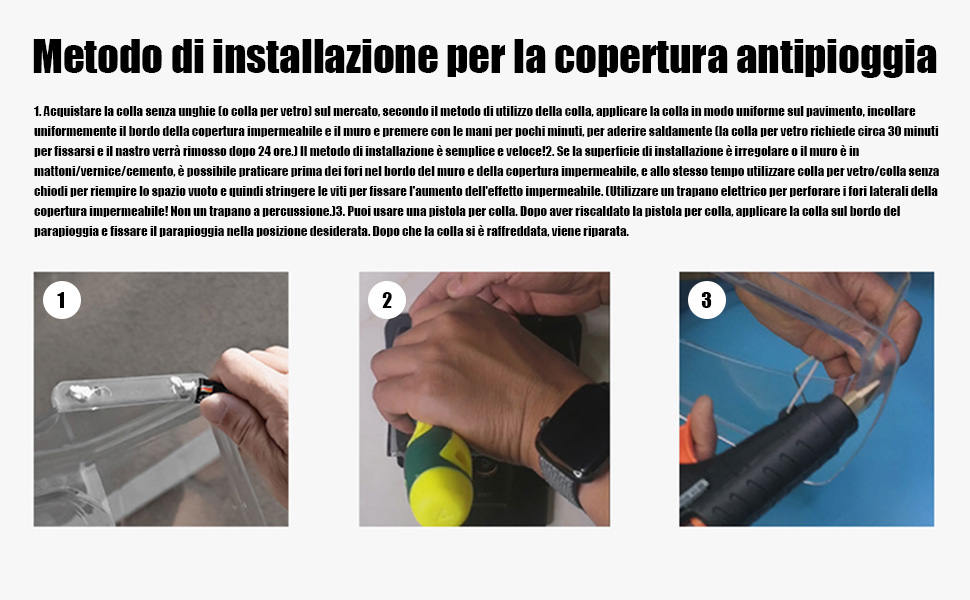 Metodo di installazione per la copertura antipioggia

1. Acquistare la colla senza unghie (o colla per vetro) sul mercato, secondo il metodo di utilizzo della colla, applicare la colla in modo uniforme sul pavimento, incollare uniformemente il bordo della copertura impermeabile e il muro e premere con le mani per pochi minuti, per aderire saldamente (la colla per vetro richiede circa 30 minuti per fissarsi e il nastro verrà rimosso dopo 24 ore.) Il metodo di installazione è semplice e veloce!2. Se la superficie di installazione è irregolare o il muro è in mattoni/vernice/cemento, è possibile praticare prima dei fori nel bordo del muro e della copertura impermeabile, e allo stesso tempo utilizzare colla per vetro/colla senza chiodi per riempire lo spazio vuoto e quindi stringere le viti per fissare l'aumento dell'effetto impermeabile. (Utilizzare un trapano elettrico per perforare i fori laterali della copertura impermeabile! Non un trapano a percussione.)3. Puoi usare una pistola per colla. Dopo aver riscaldato la pistola per colla, applicare la colla sul bordo del parapioggia e fissare il parapioggia nella posizione desiderata. Dopo che la colla si è raffreddata, viene riparata.

1

2

3