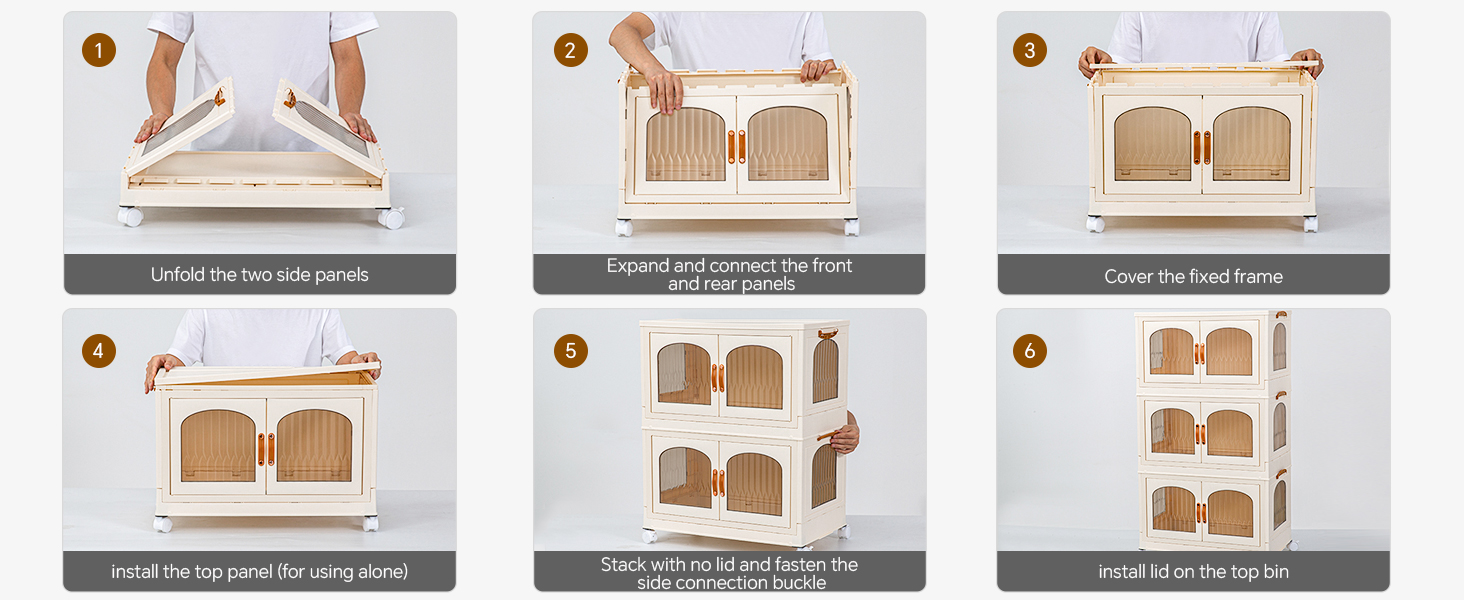 1
Unfold the two side panels

2
Expand and connect the front and rear panels

3
Cover the fixed frame

4
install the top panel (for using alone)

5
Stack with no lid and fasten the side connection buckle

6
install lid on the top bin