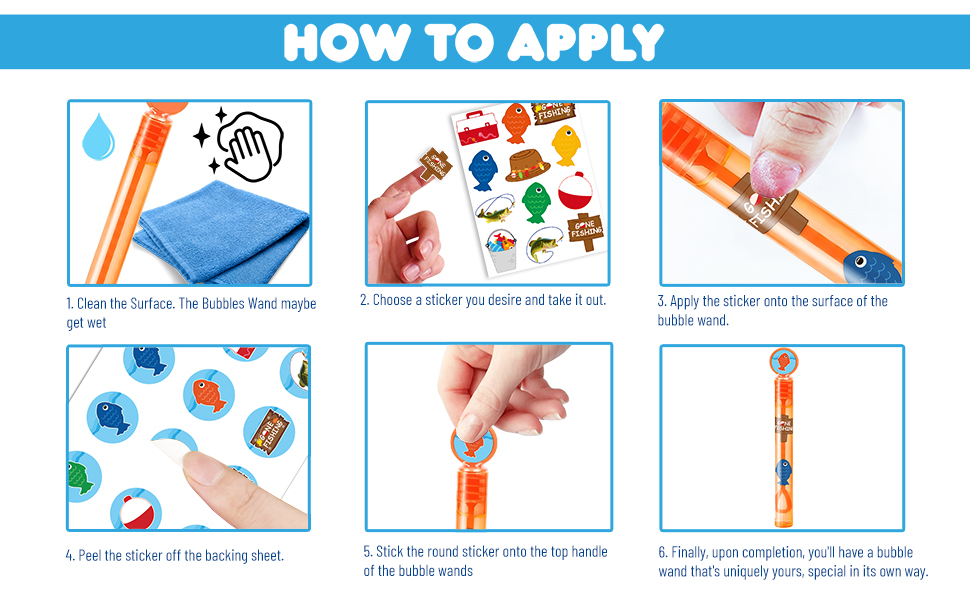 HOW TO APPLY

GONE FISHING

GONE FISHING

GONE FISHING

1. Clean the Surface. The Bubbles Wand maybe get wet

2. Choose a sticker you desire and take it out.

3. Apply the sticker onto the surface of the bubble wand.

GONE FISHING

4. Peel the sticker off the backing sheet.

5. Stick the round sticker onto the top handle of the bubble wands

6. Finally, upon completion, you'll have a bubble wand that's uniquely yours, special in its own way.