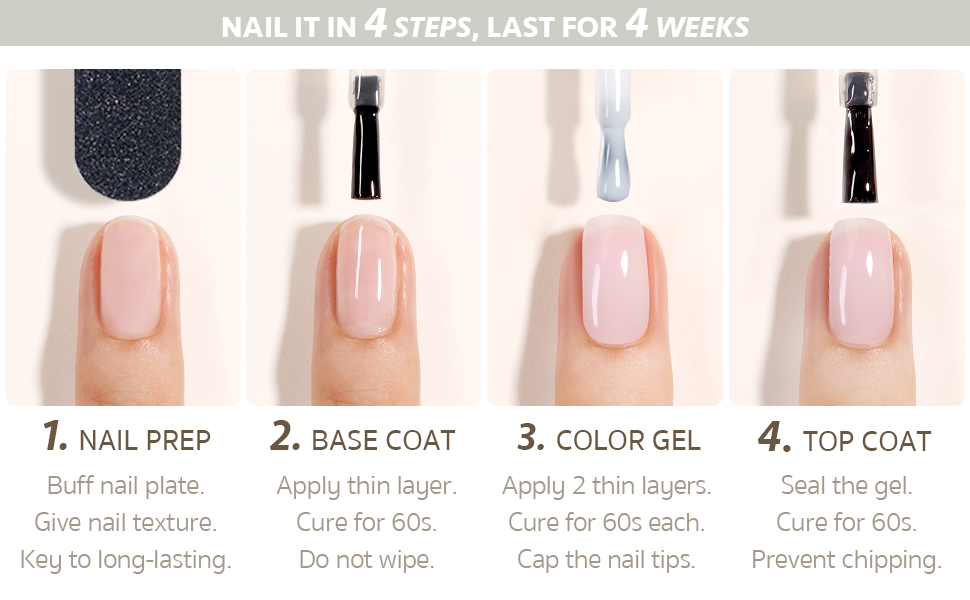 NAIL IT IN 4 STEPS, LAST FOR 4 WEEKS

1. NAIL PREP
Buff nail plate.
Give nail texture.
Key to long-lasting.

2. BASE COAT
Apply thin layer.
Cure for 60s.
Do not wipe.

3. COLOR GEL
Apply 2 thin layers.
Cure for 60s each.
Cap the nail tips.

4. TOP COAT
Seal the gel.
Cure for 60s.
Prevent chipping.