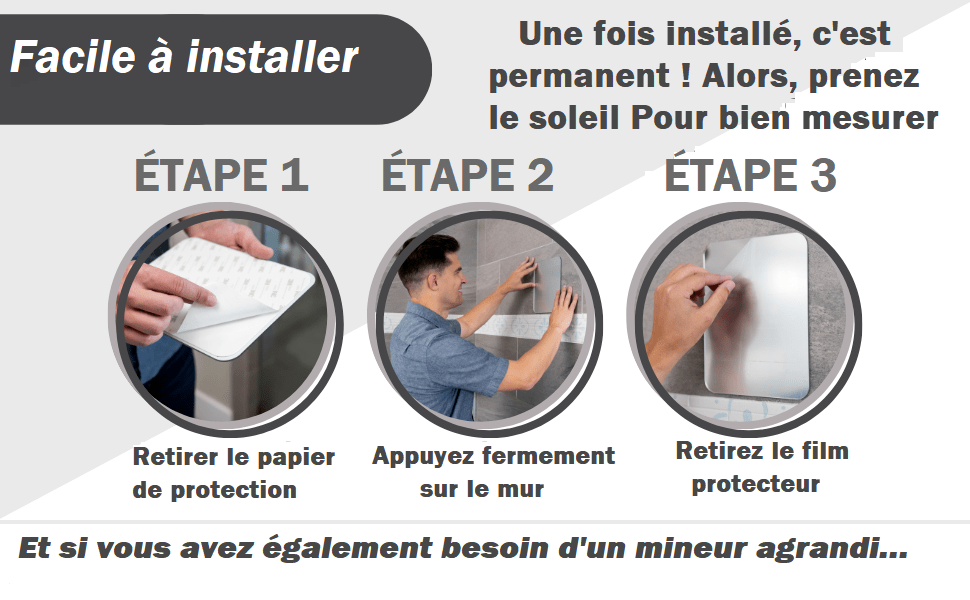 Facile à installer

Une fois installé, c'est permanent ! Alors, prenez le soleil Pour bien mesurer

ÉTAPE 1

Retirer le papier de protection

ÉTAPE 2

Appuyez fermement sur le mur

ÉTAPE 3

Retirez le film protecteur

Et si vous avez également besoin d'un mineur agrandi...